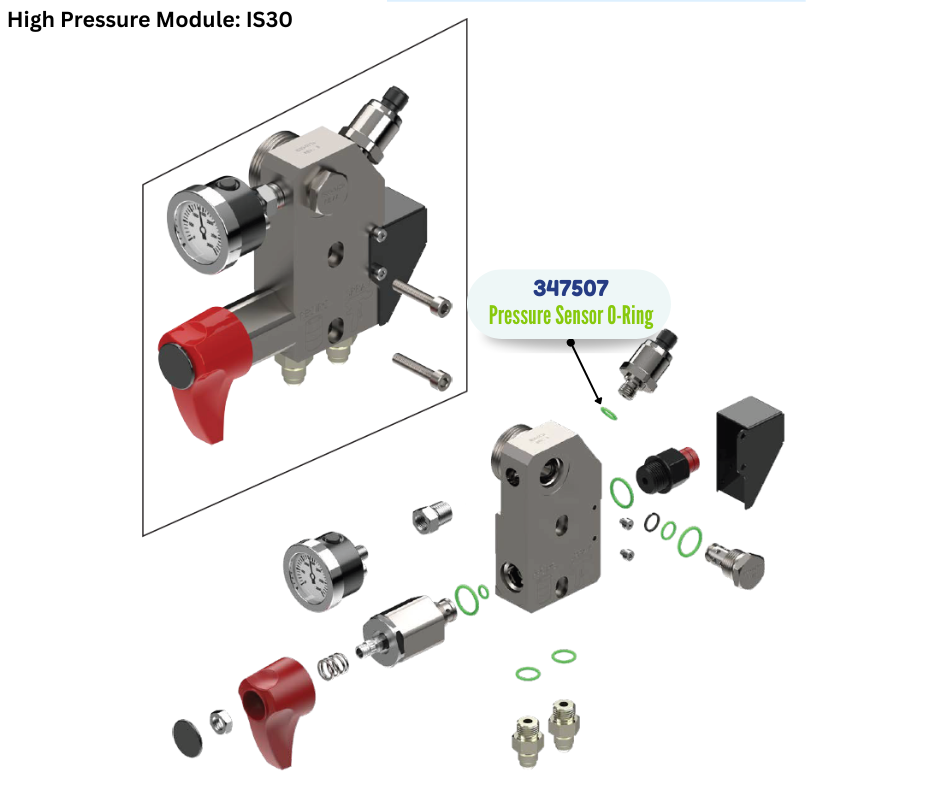 High Pressure Module: IS30

347507
Pressure Sensor O-Ring