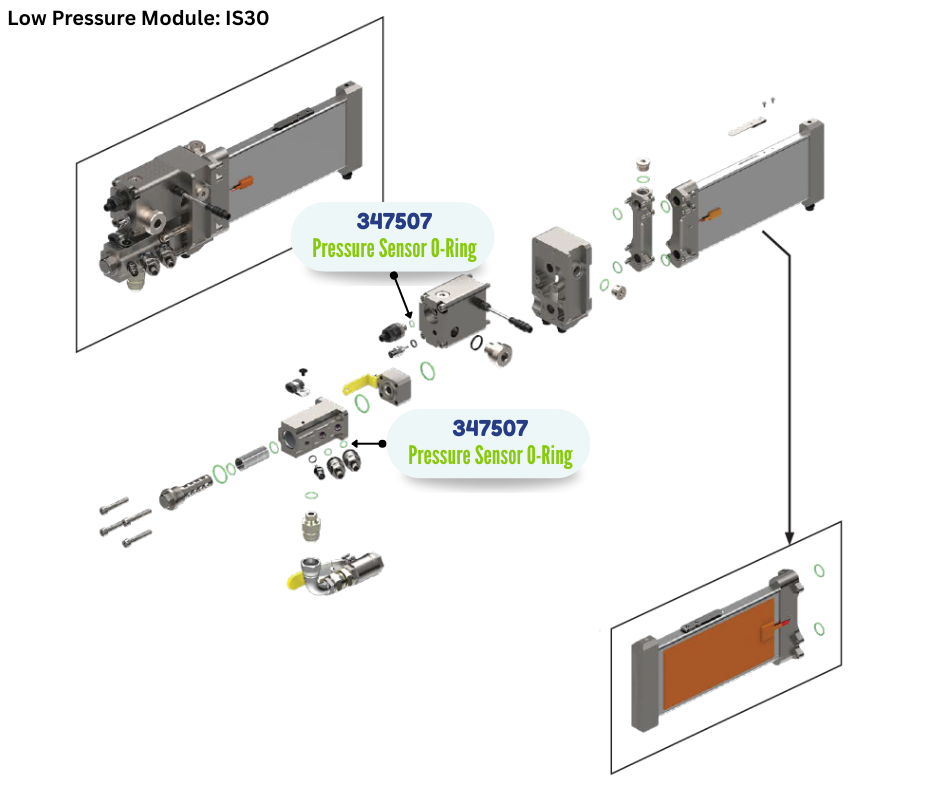 Low Pressure Module: IS30

347507
Pressure Sensor O-Ring

347507
Pressure Sensor O-Ring