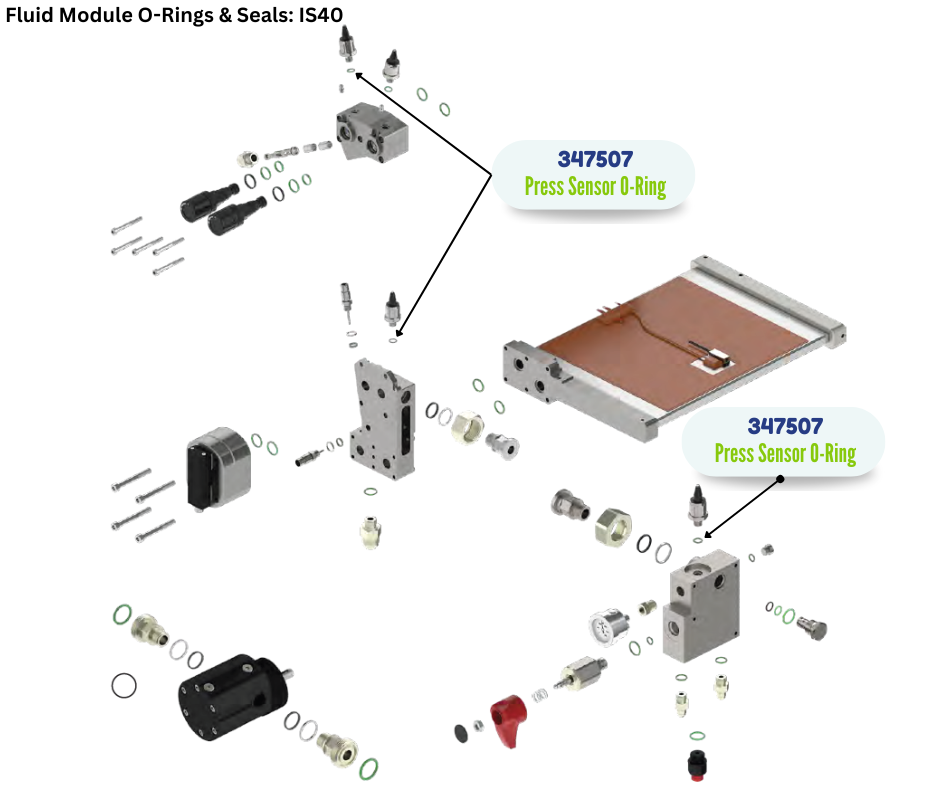 Fluid Module O-Rings & Seals: IS40

347507
Press Sensor O-Ring

347507
Press Sensor O-Ring