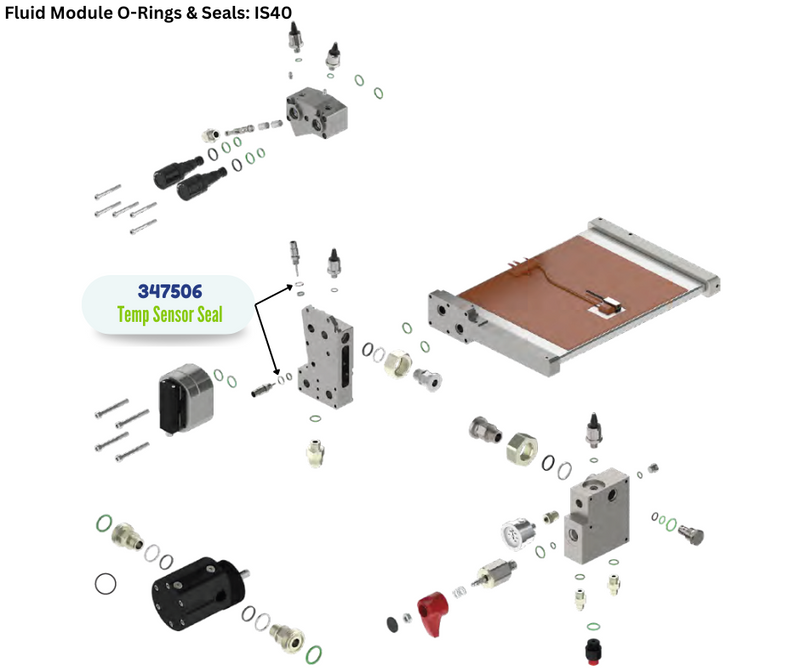 Fluid Module O-Rings & Seals: IS40

347506
Temp Sensor Seal