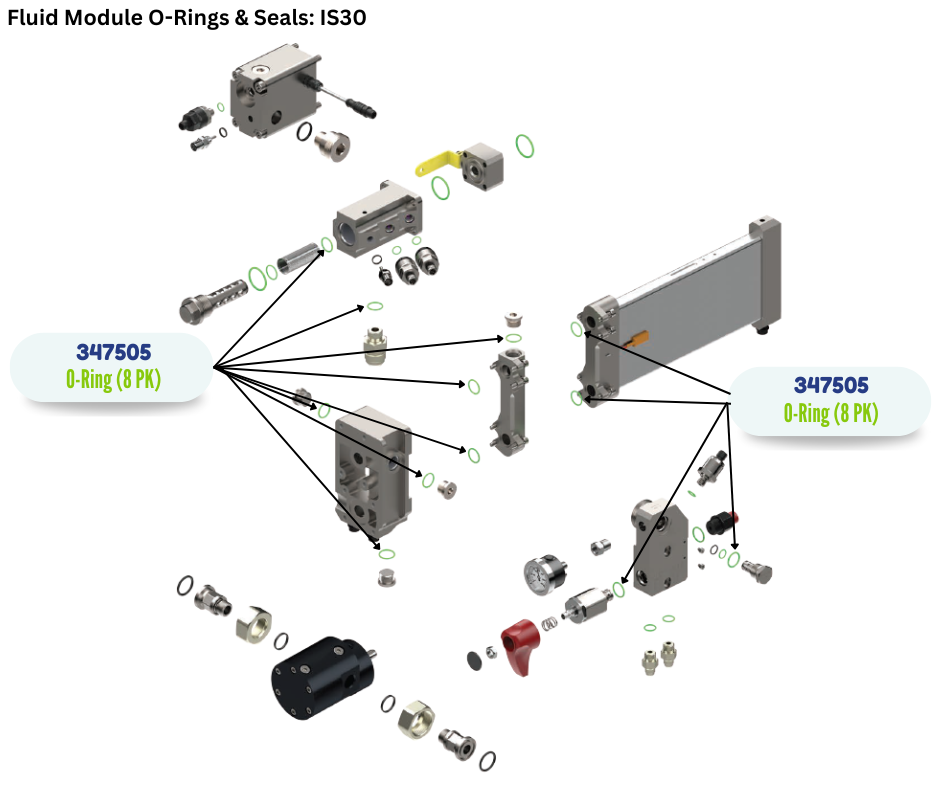 Fluid Module O-Rings & Seals: IS30

347505
O-Ring (8 PK)

347505
O-Ring (8 PK)