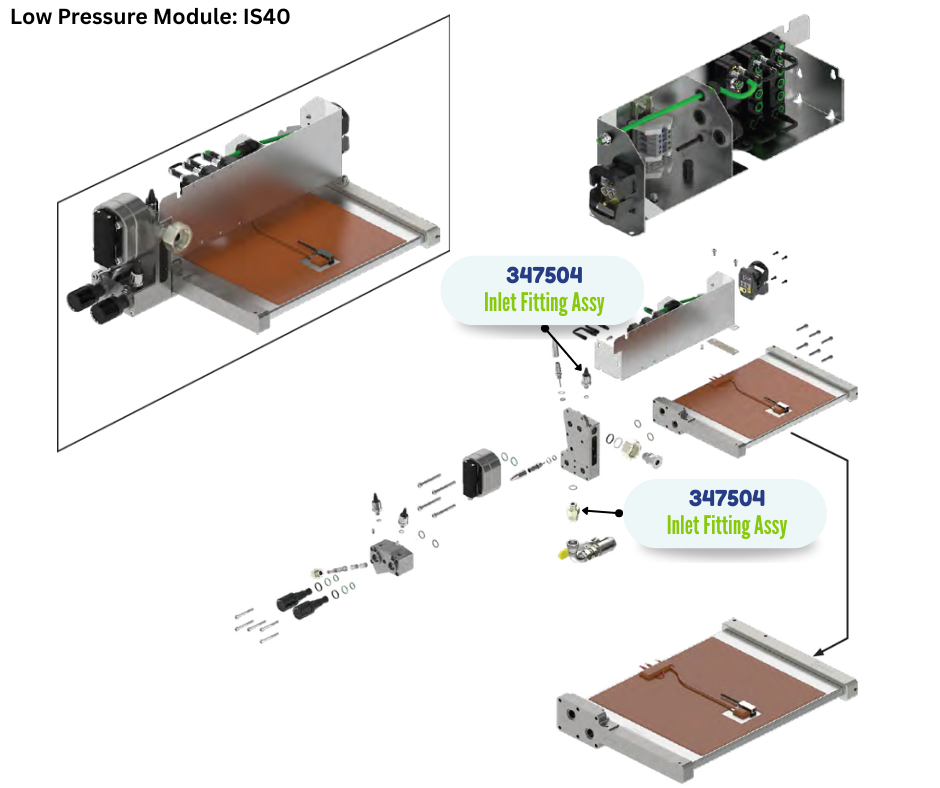 Low Pressure Module: IS40

347504
Inlet Fitting Assy

347504
Inlet Fitting Assy