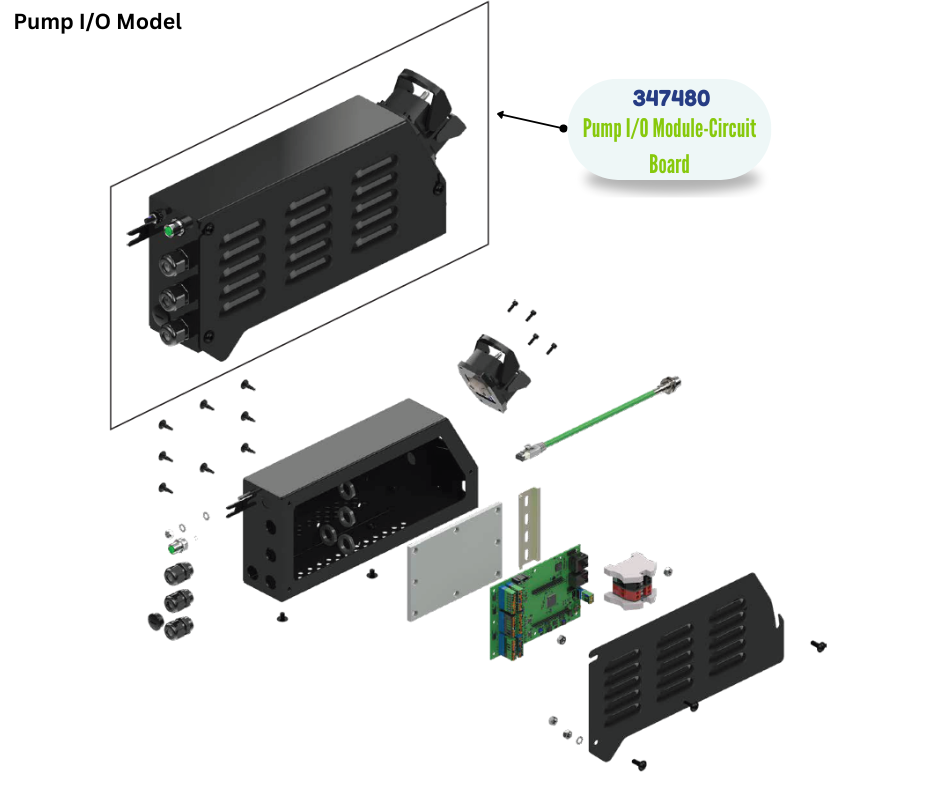 Pump I/O Model

347480
Pump I/O Module-Circuit Board