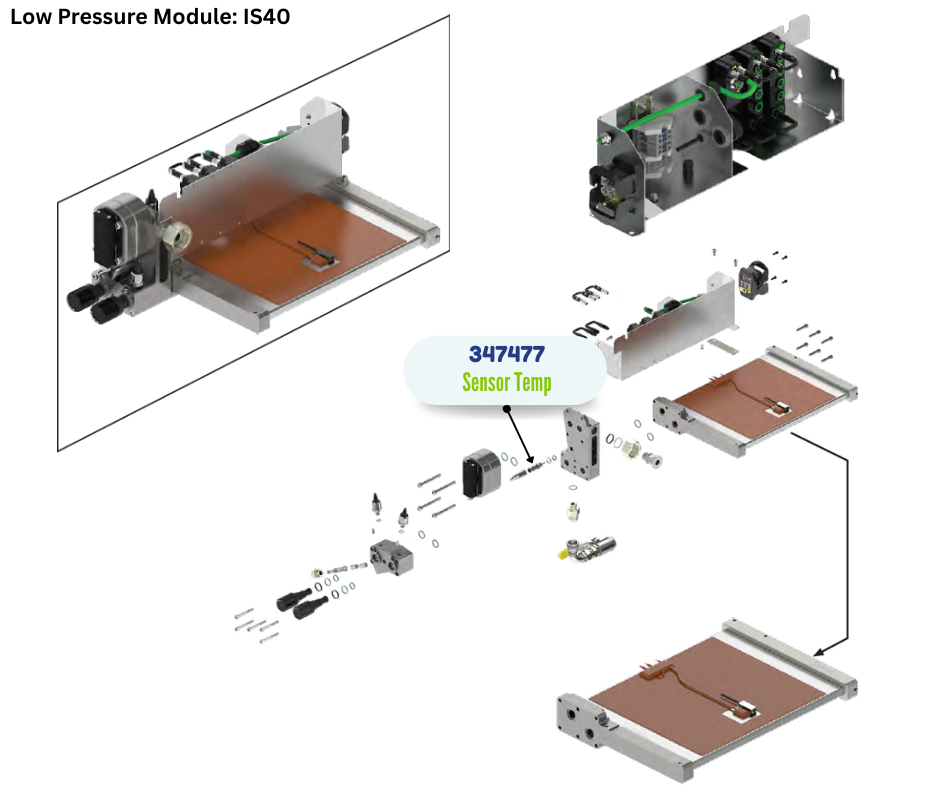 Low Pressure Module: IS40

347477
Sensor Temp