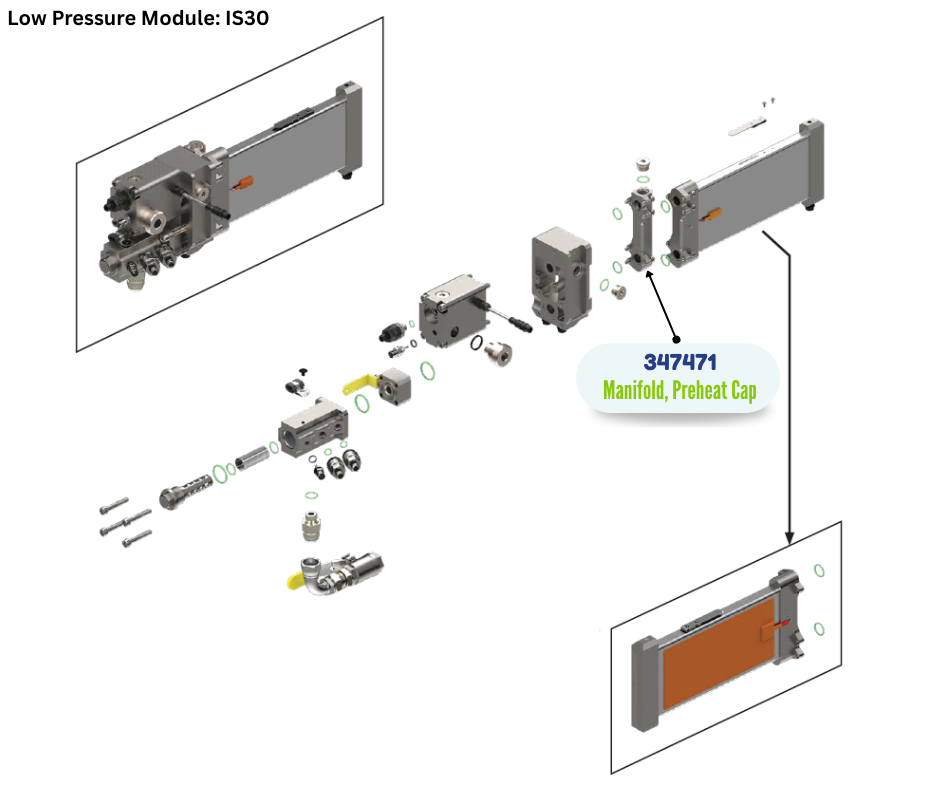 Low Pressure Module: IS30

347471
Manifold, Preheat Cap