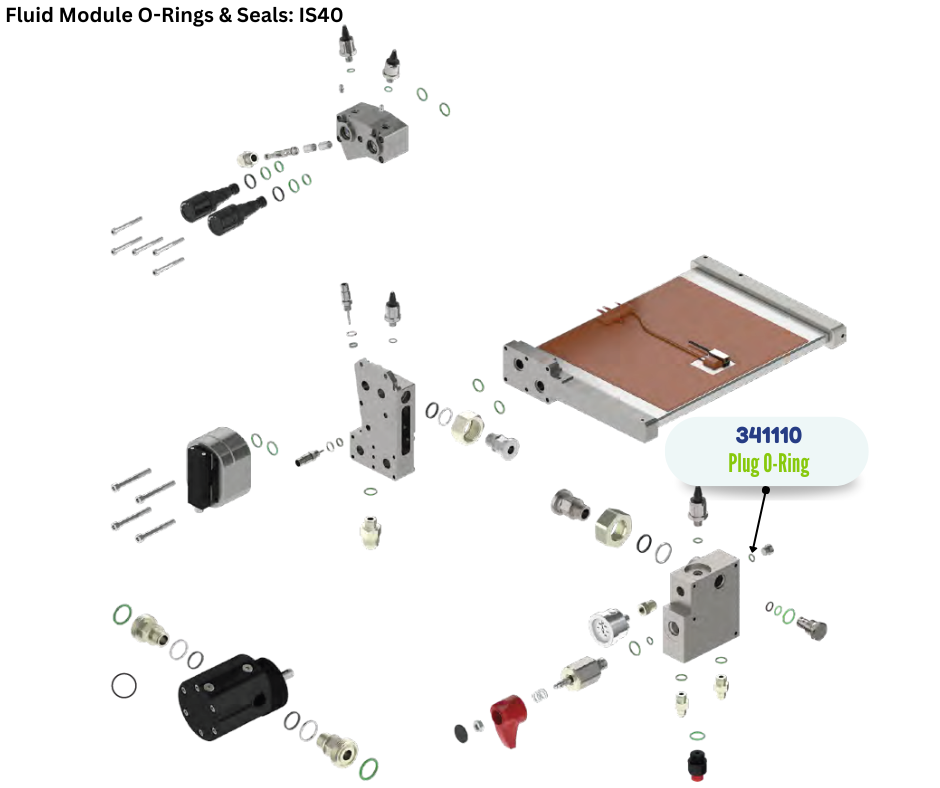 Fluid Module O-Rings & Seals: IS40

341110
Plug O-Ring