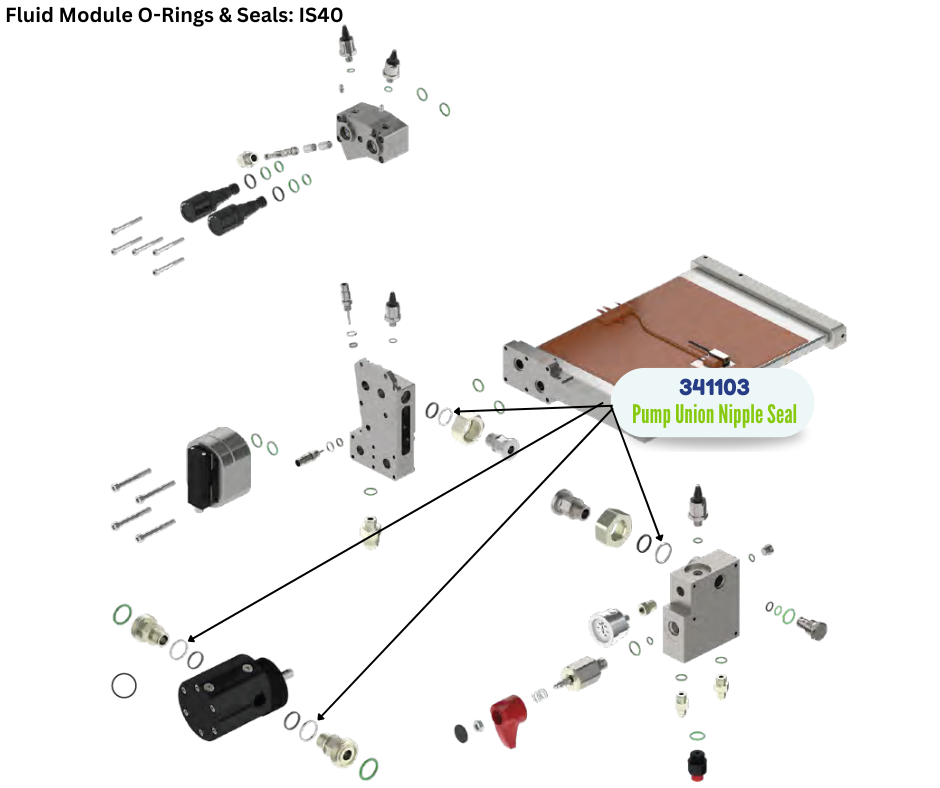 Fluid Module O-Rings & Seals: IS40

341103
Pump Union Nipple Seal