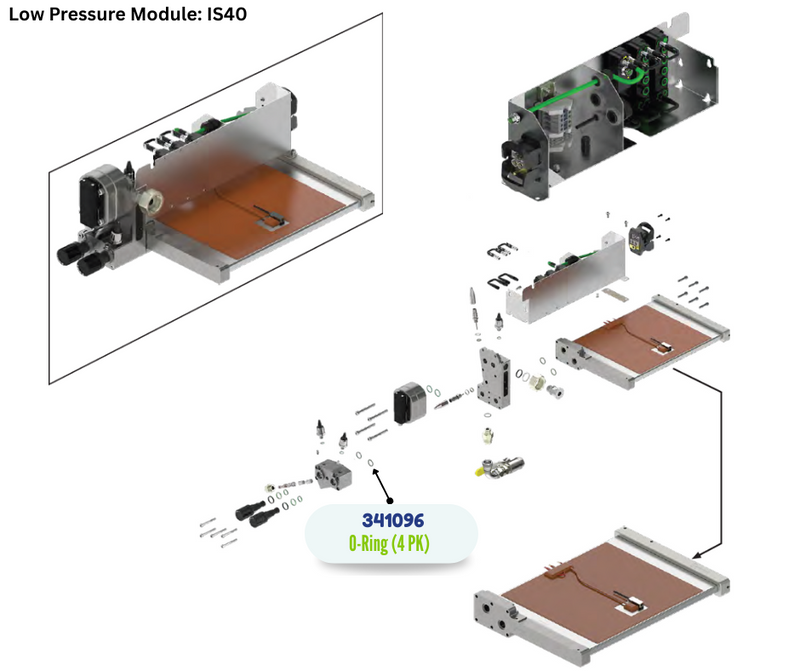 Low Pressure Module: IS40

341096
O-Ring (4 PK)