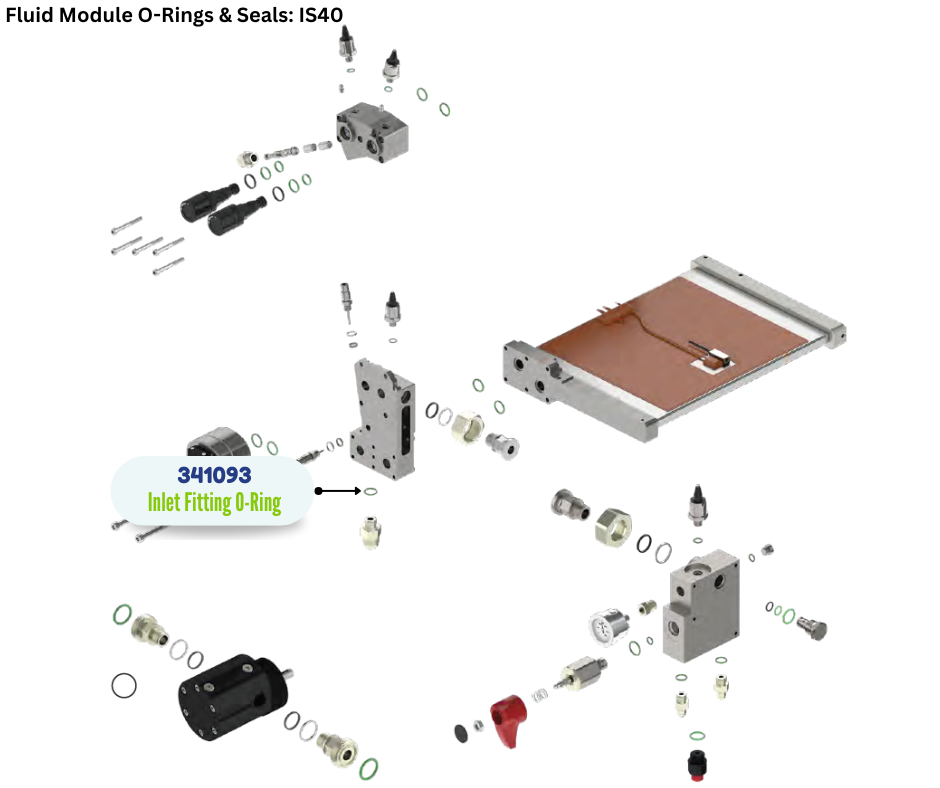 Fluid Module O-Rings & Seals: IS40

341093
Inlet Fitting O-Ring