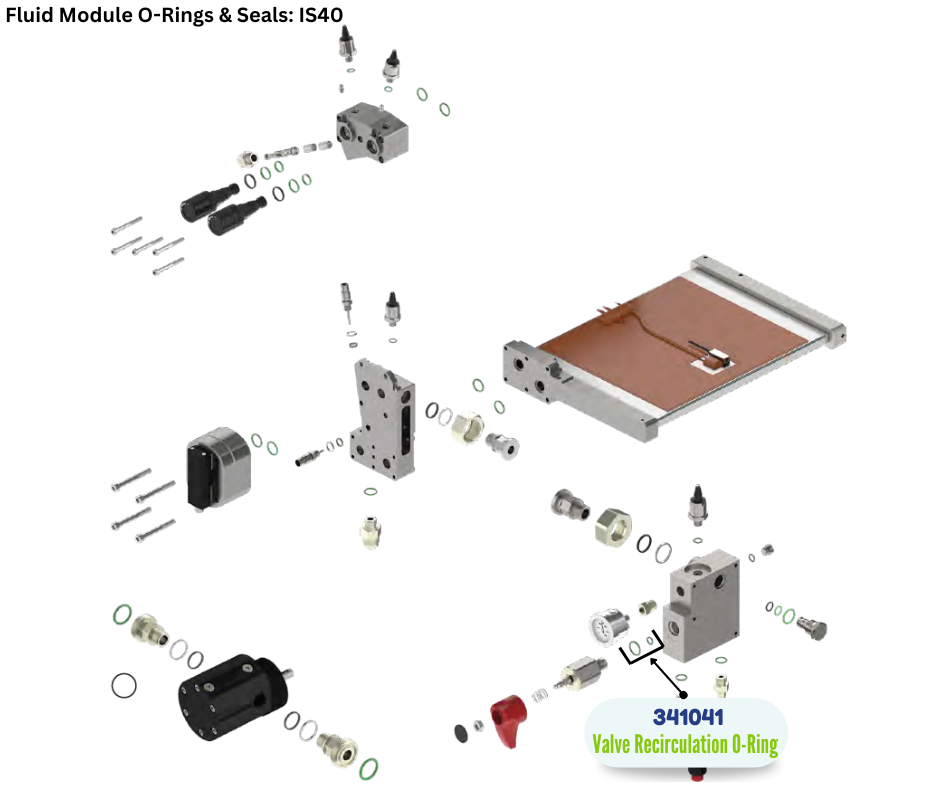 Fluid Module O-Rings & Seals: IS40

341041
Valve Recirculation O-Ring