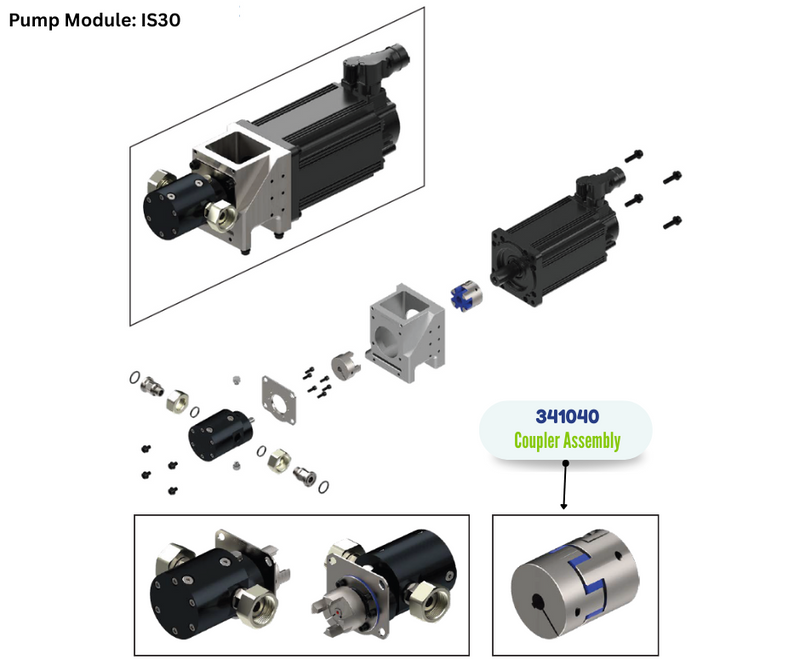 Pump Module: IS30

341040
Coupler Assembly