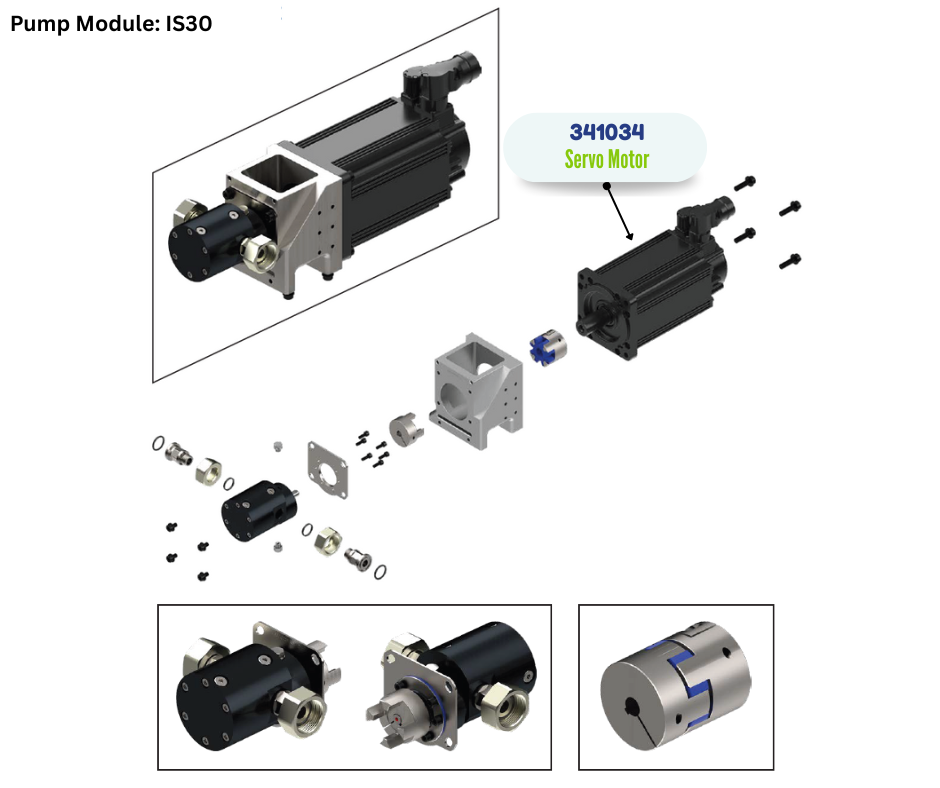 Pump Module: IS30

341034
Servo Motor