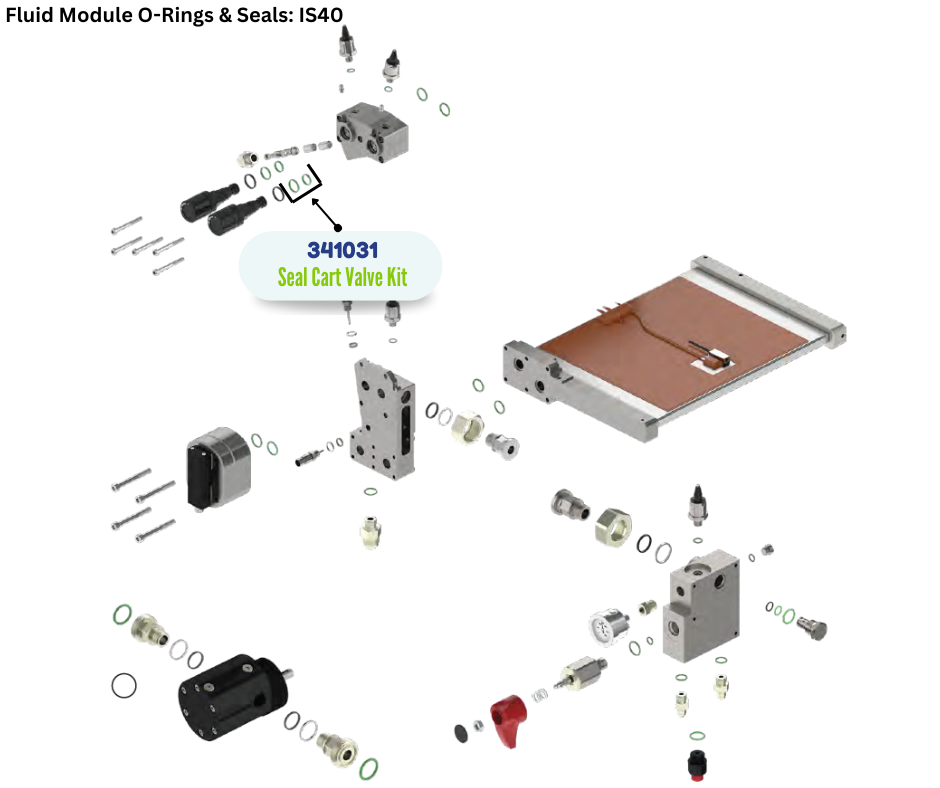 Fluid Module O-Rings & Seals: IS40

341031
Seal Cart Valve Kit