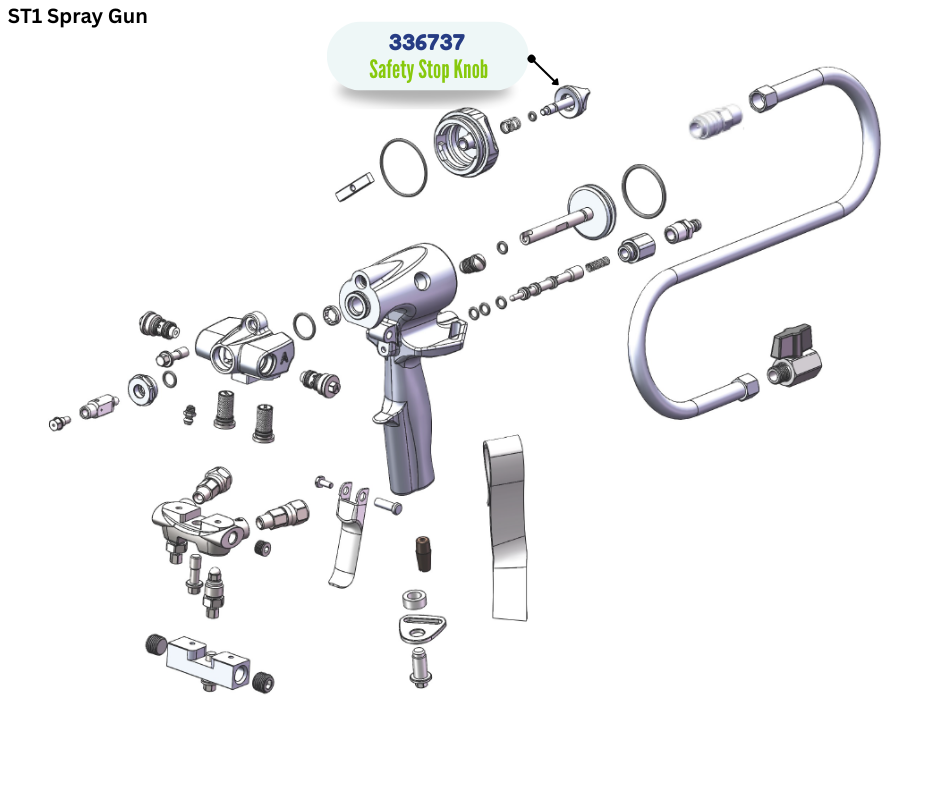 ST1 Spray Gun

336737
Safety Stop Knob