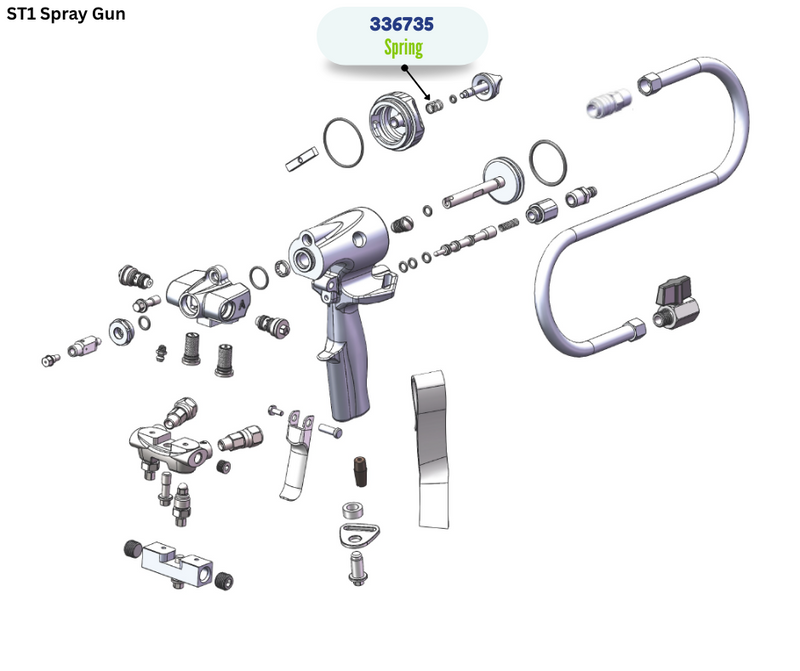 ST1 Spray Gun

336735
Spring

A