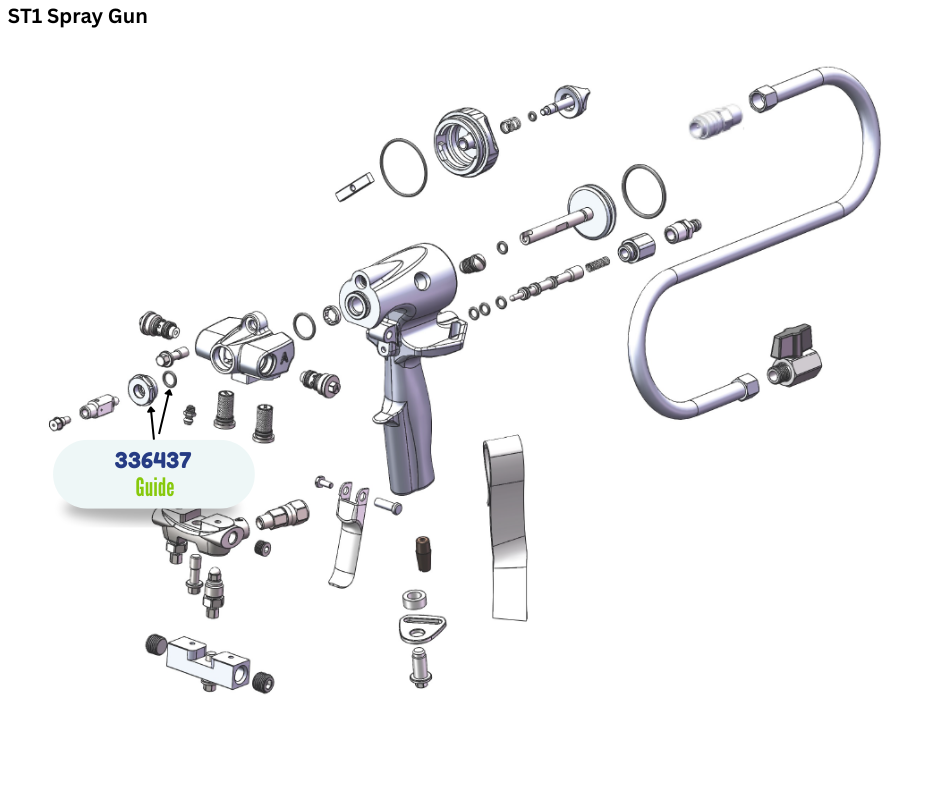 ST1 Spray Gun

336437
Guide