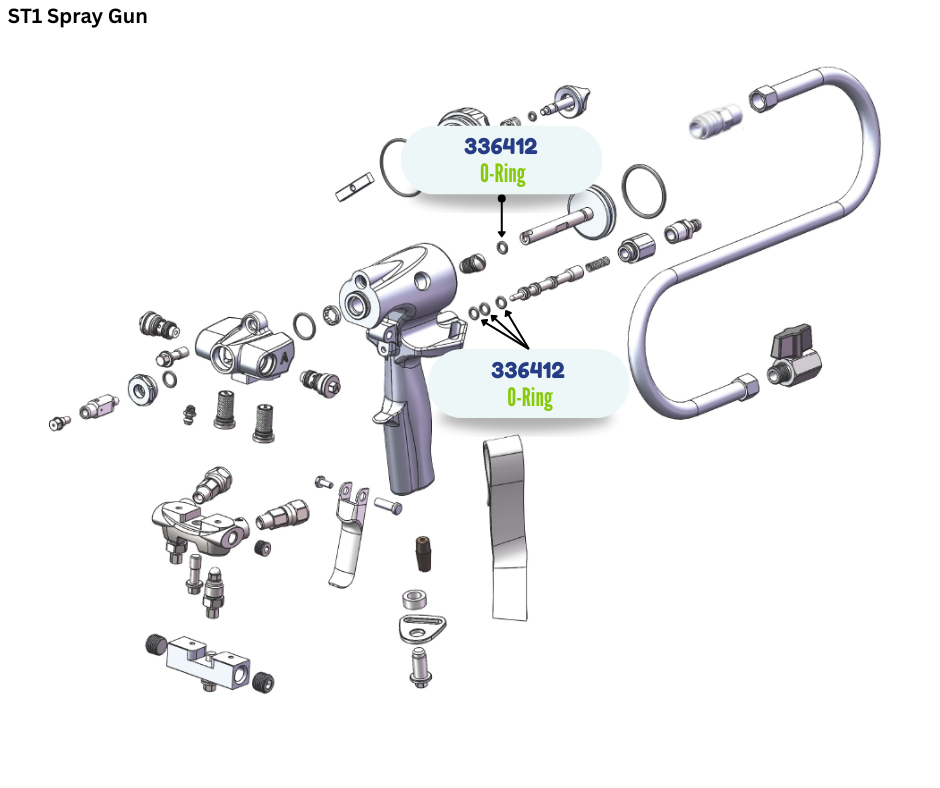 ST1 Spray Gun

336412
O-Ring

336412
O-Ring