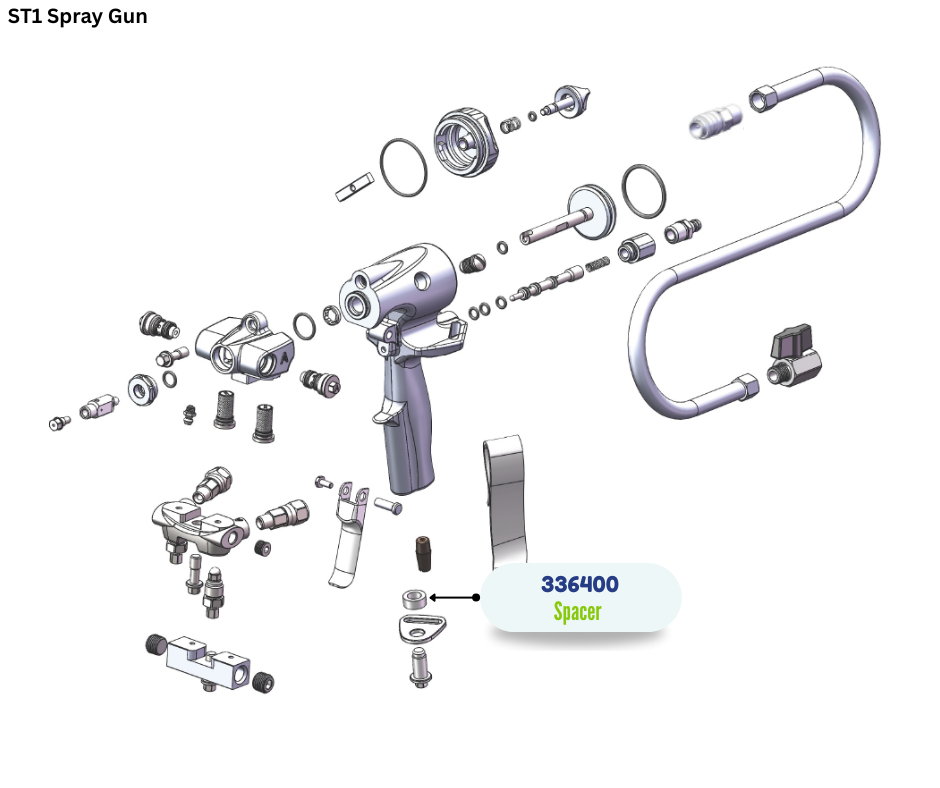 ST1 Spray Gun

336400
Spacer