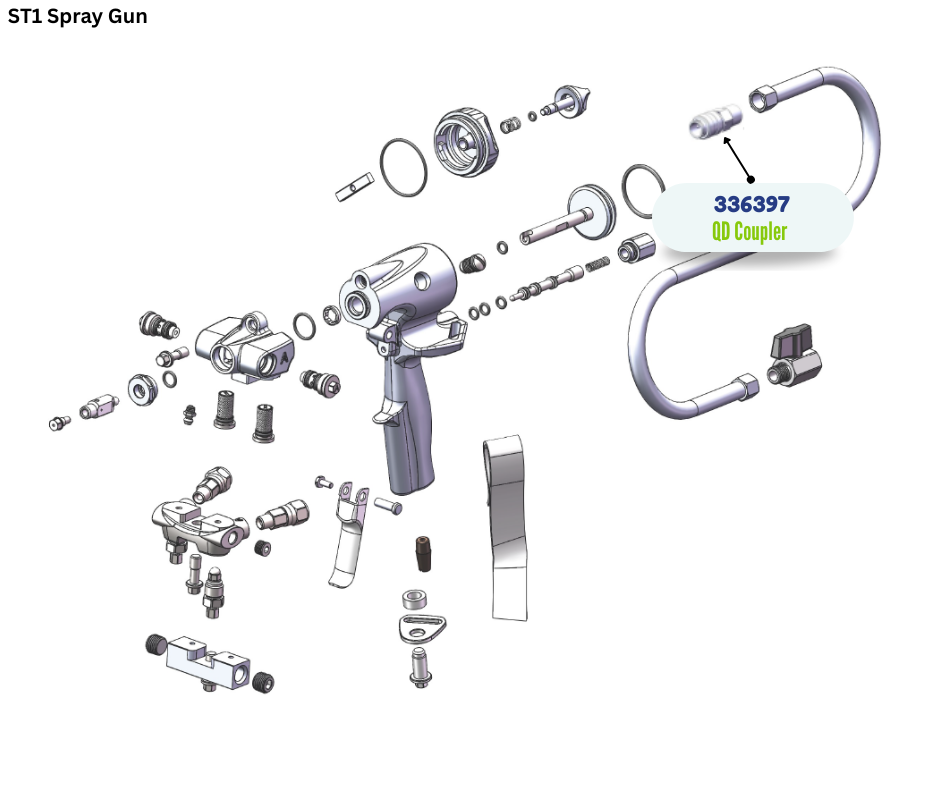 ST1 Spray Gun

336397
QD Coupler