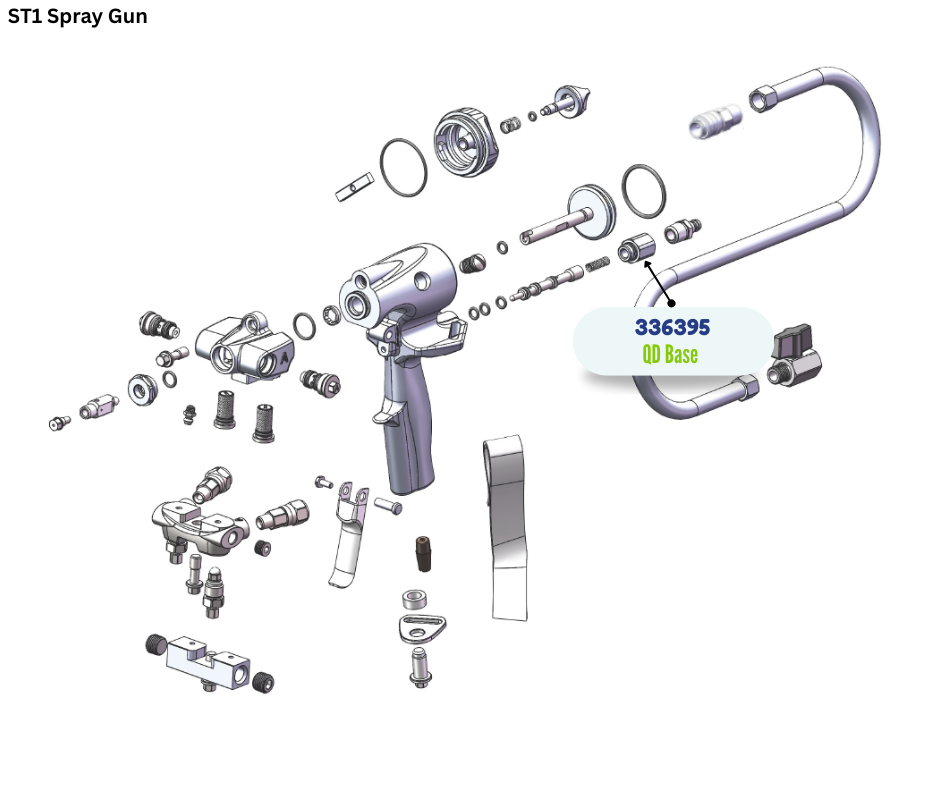 ST1 Spray Gun

336395
QD Base