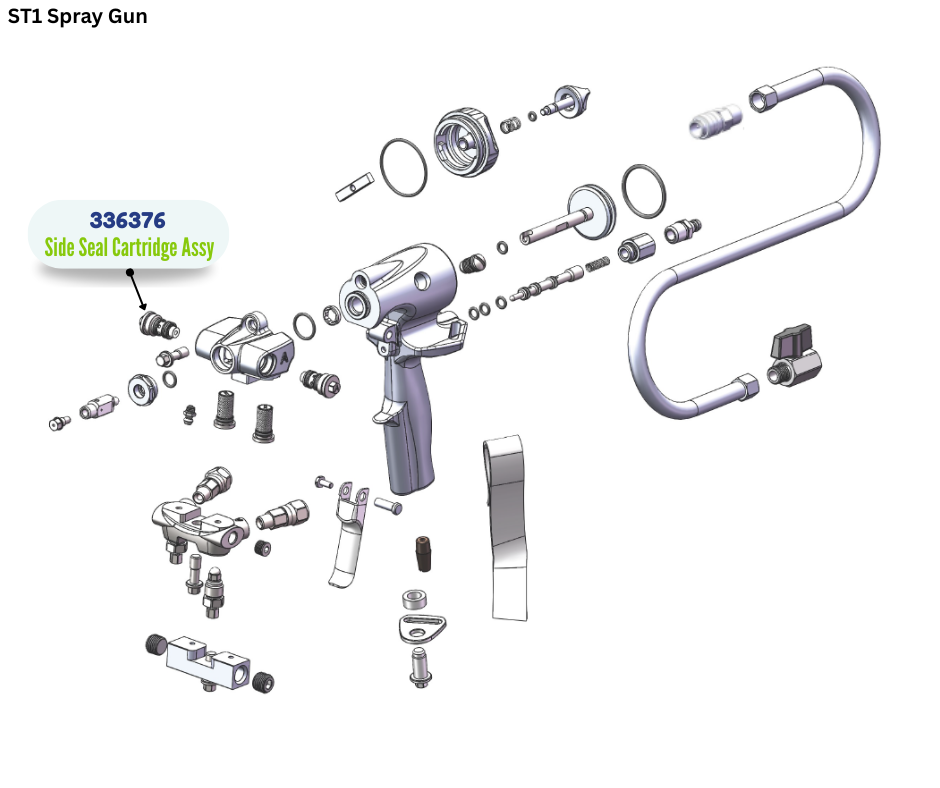 ST1 Spray Gun

336376
Side Seal Cartridge Assy

A