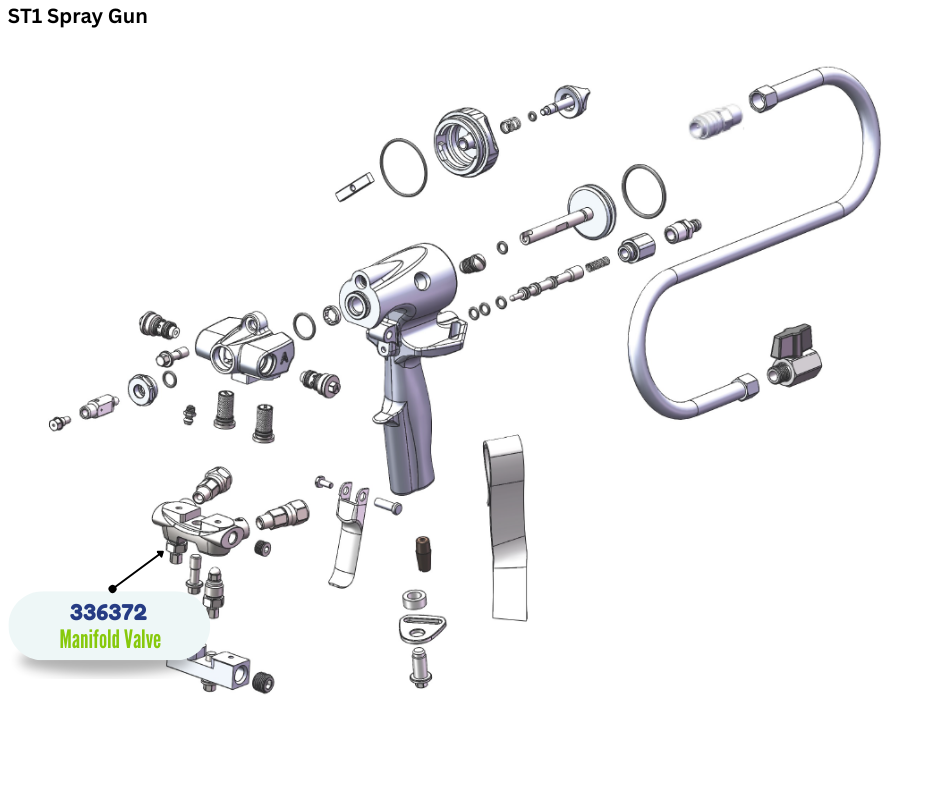 ST1 Spray Gun

336372
Manifold Valve