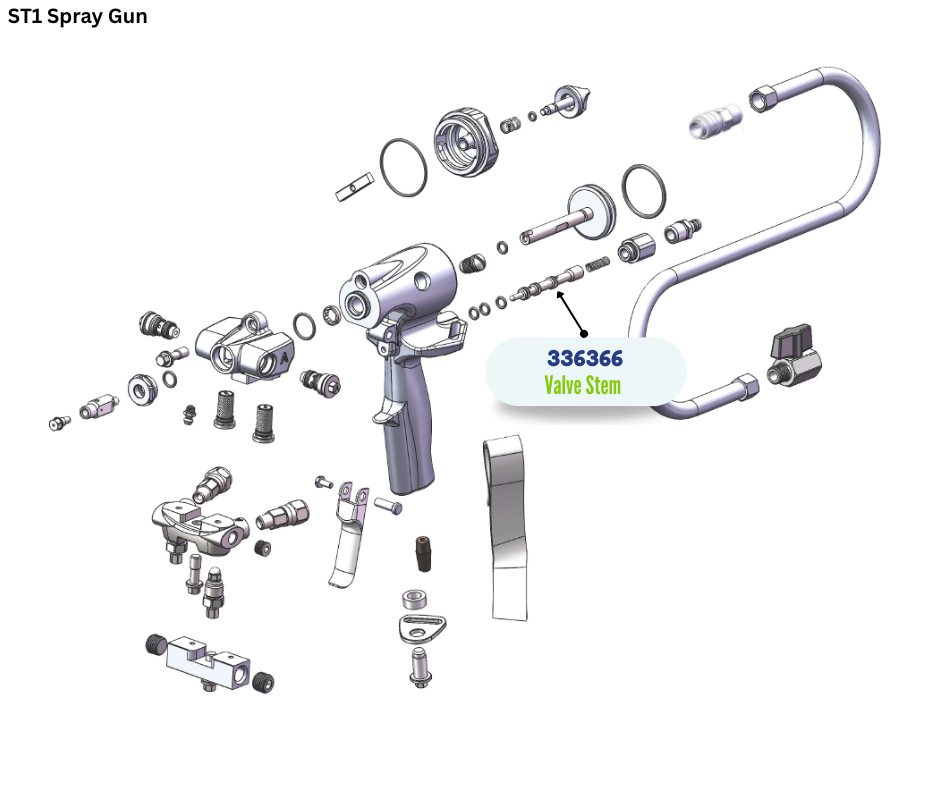 ST1 Spray Gun

336366
Valve Stem