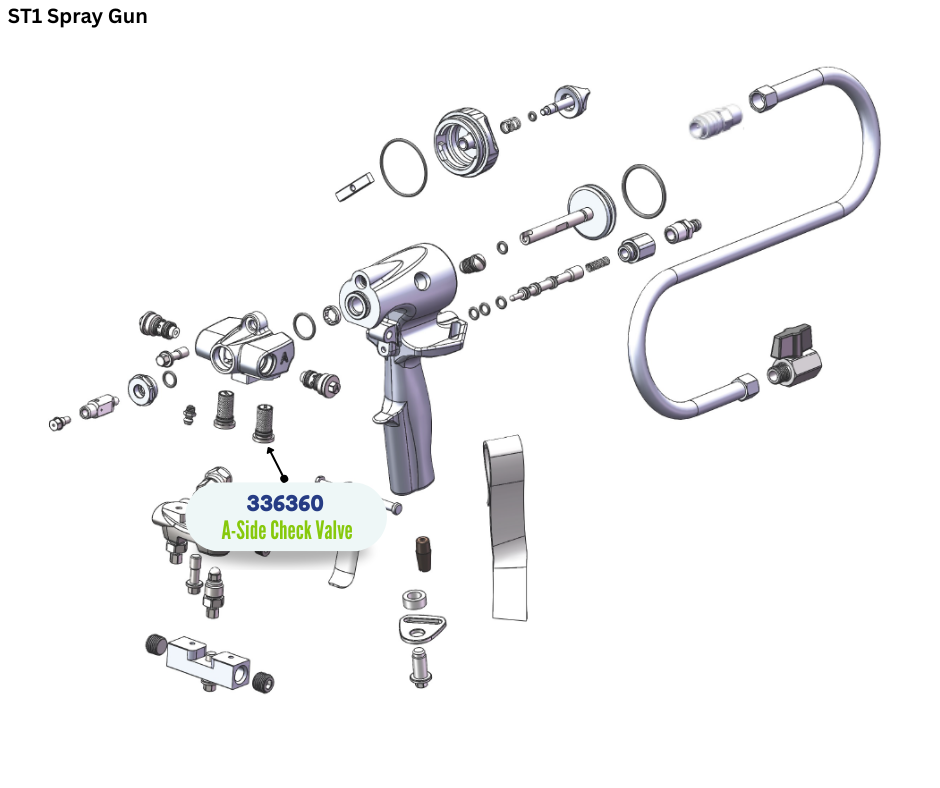 ST1 Spray Gun

336360
A-Side Check Valve