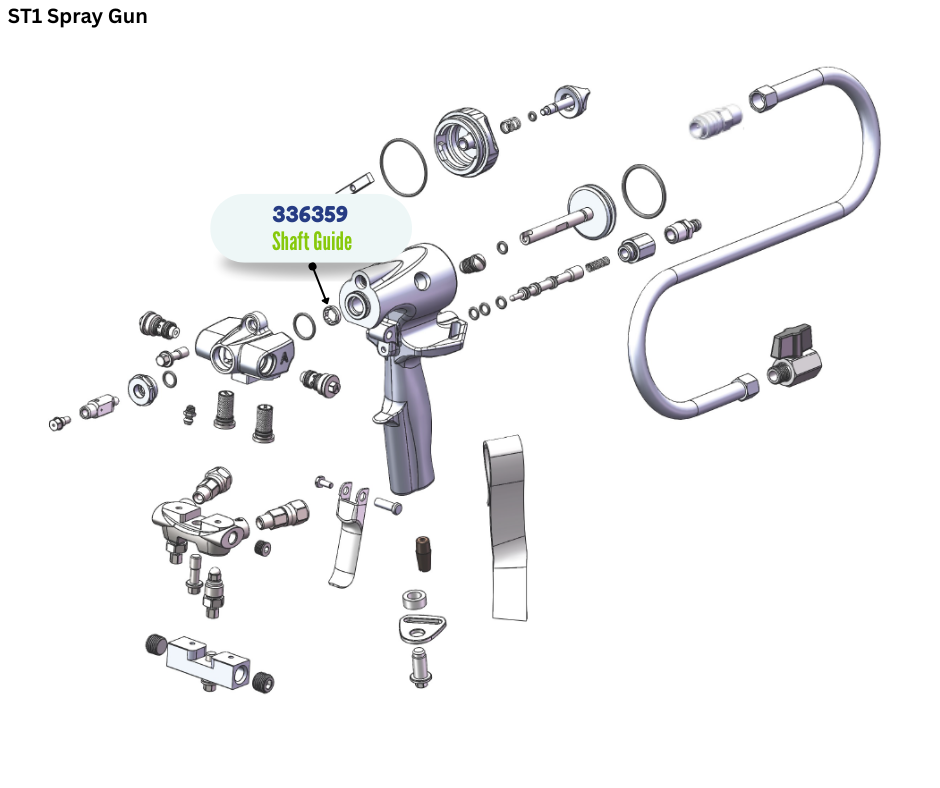 ST1 Spray Gun

336359
Shaft Guide