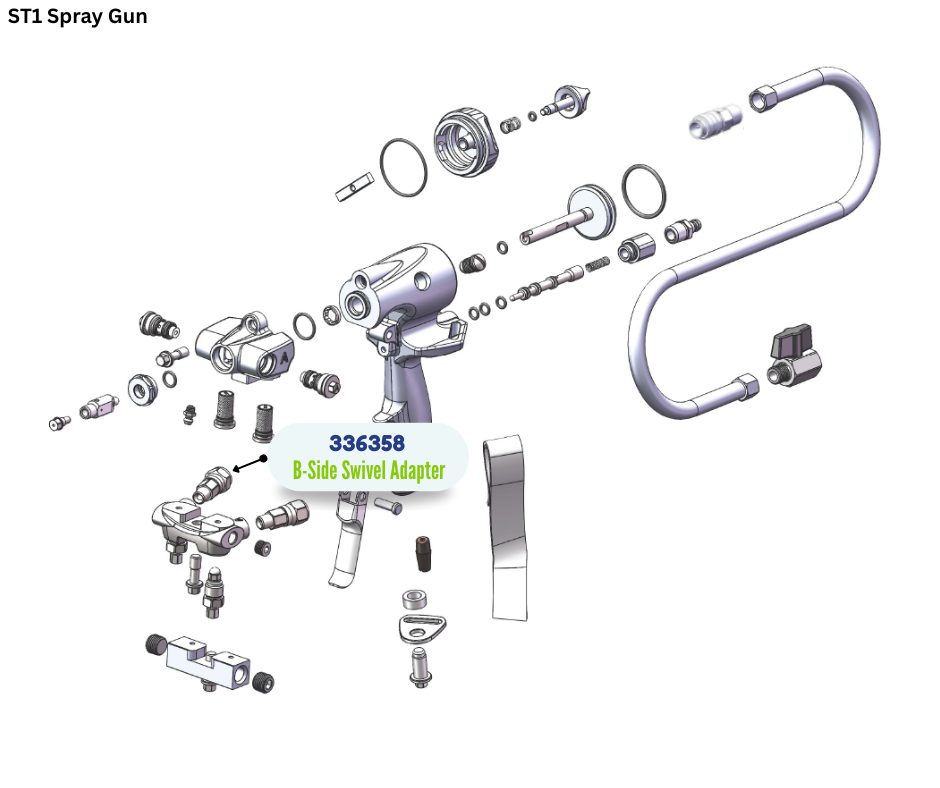 ST1 Spray Gun

336358
B-Side Swivel Adapter