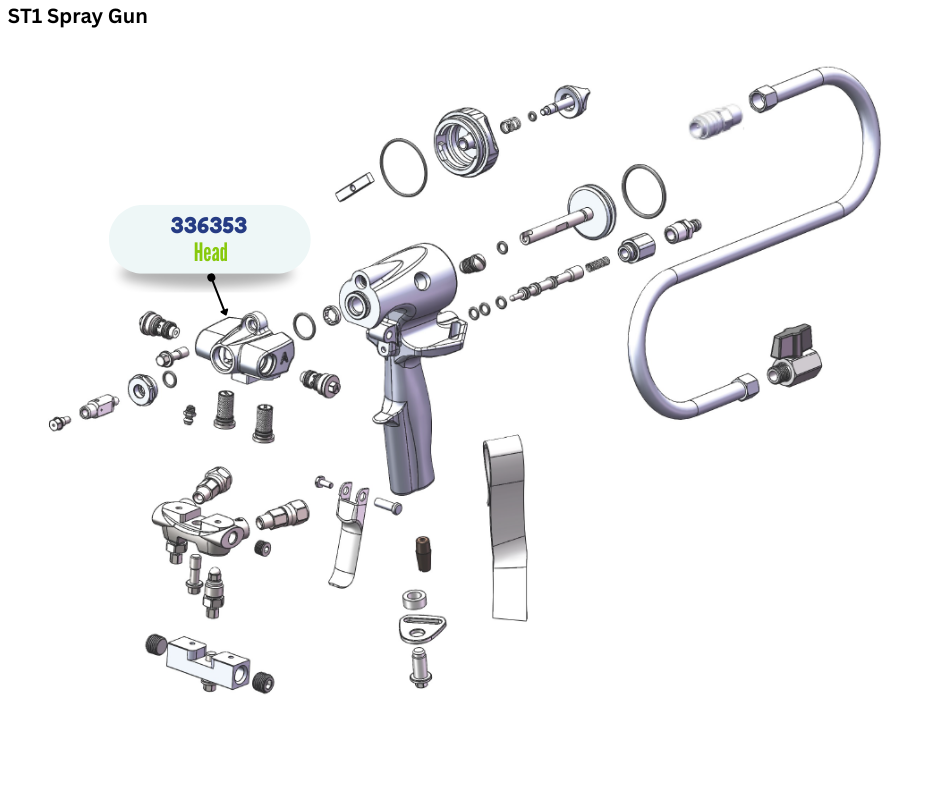 ST1 Spray Gun

336353
Head