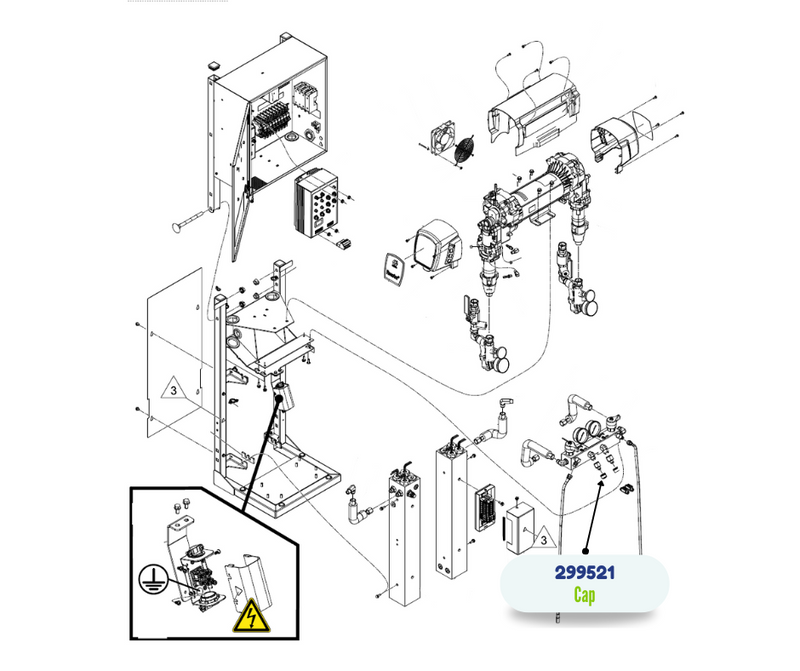 3

3

299521
Cap