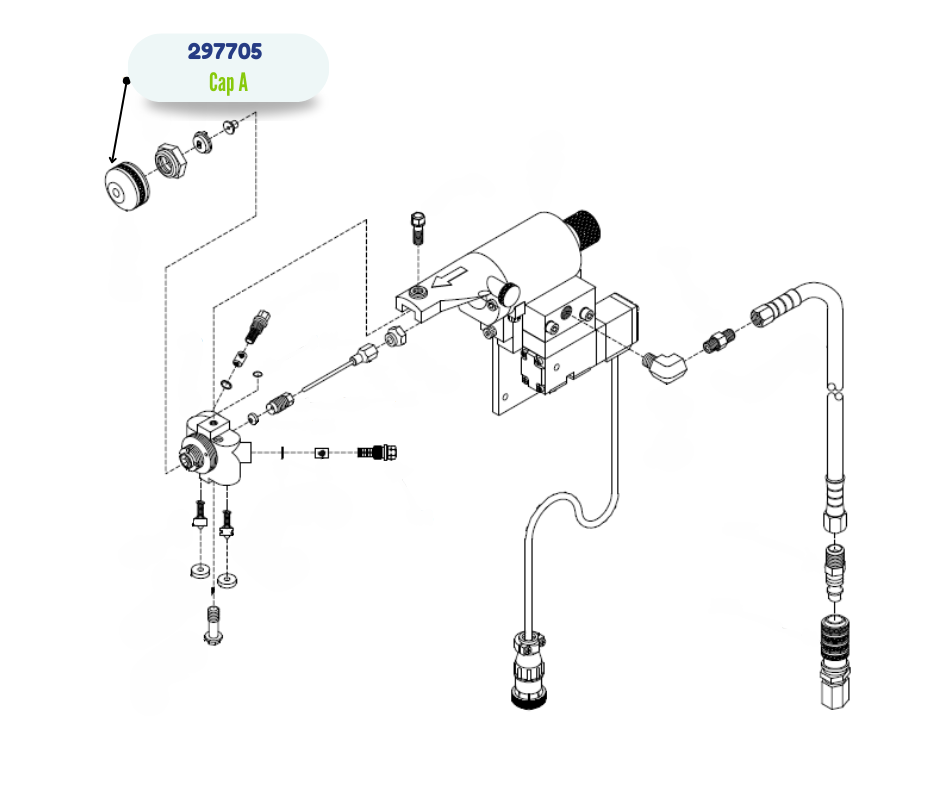 297705
Cap A