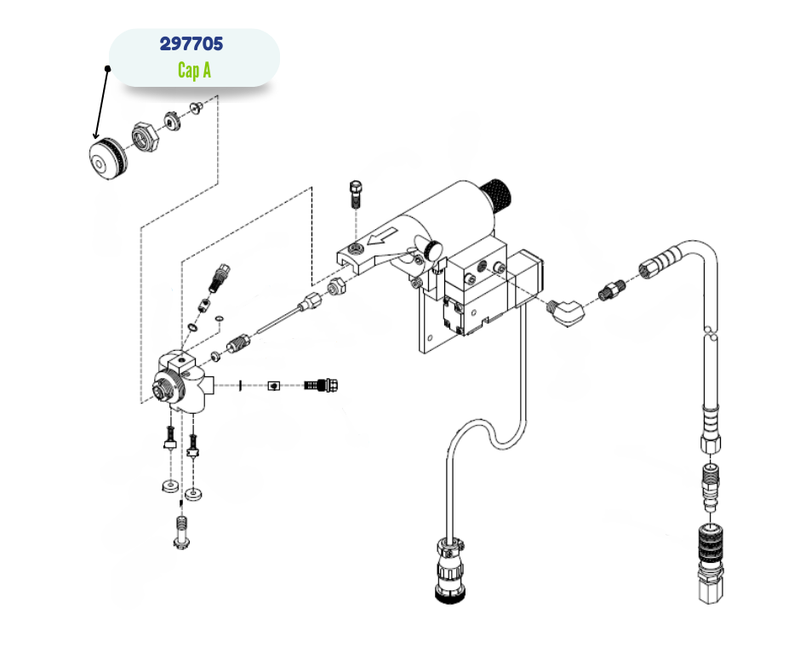 297705
Cap A