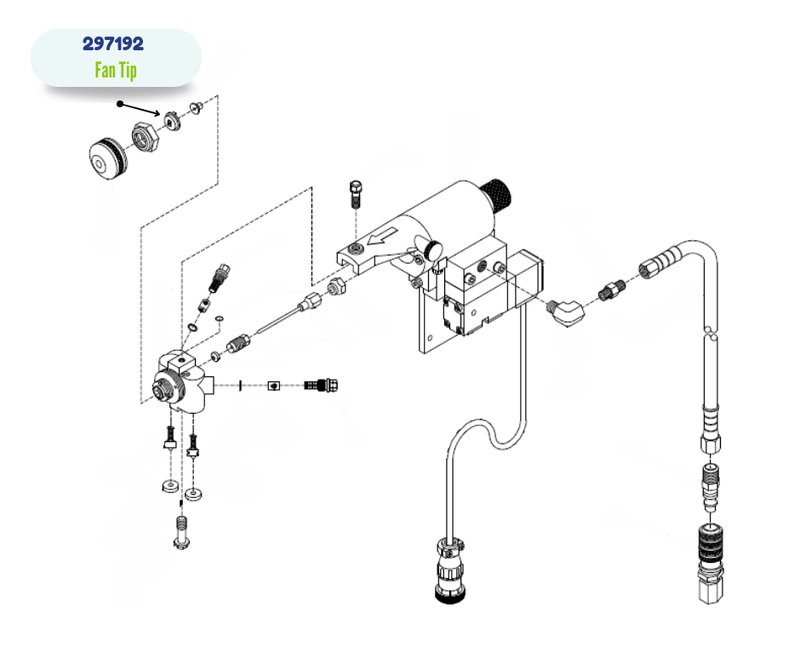 297192
Fan Tip