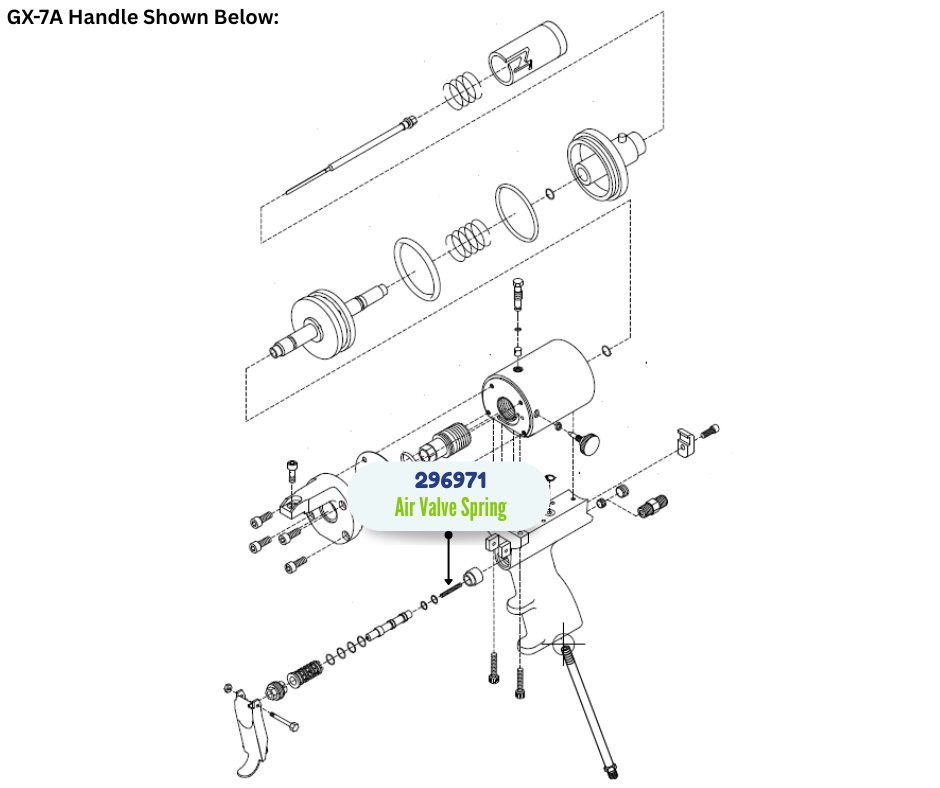 GX-7A Handle Shown Below:

296971
Air Valve Spring