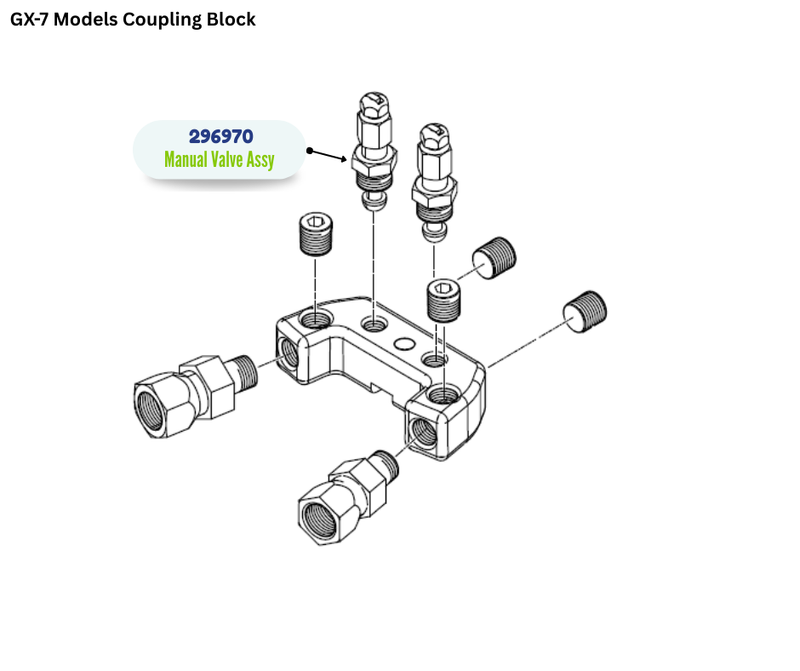 GX-7 Models Coupling Block

296970
Manual Valve Assy