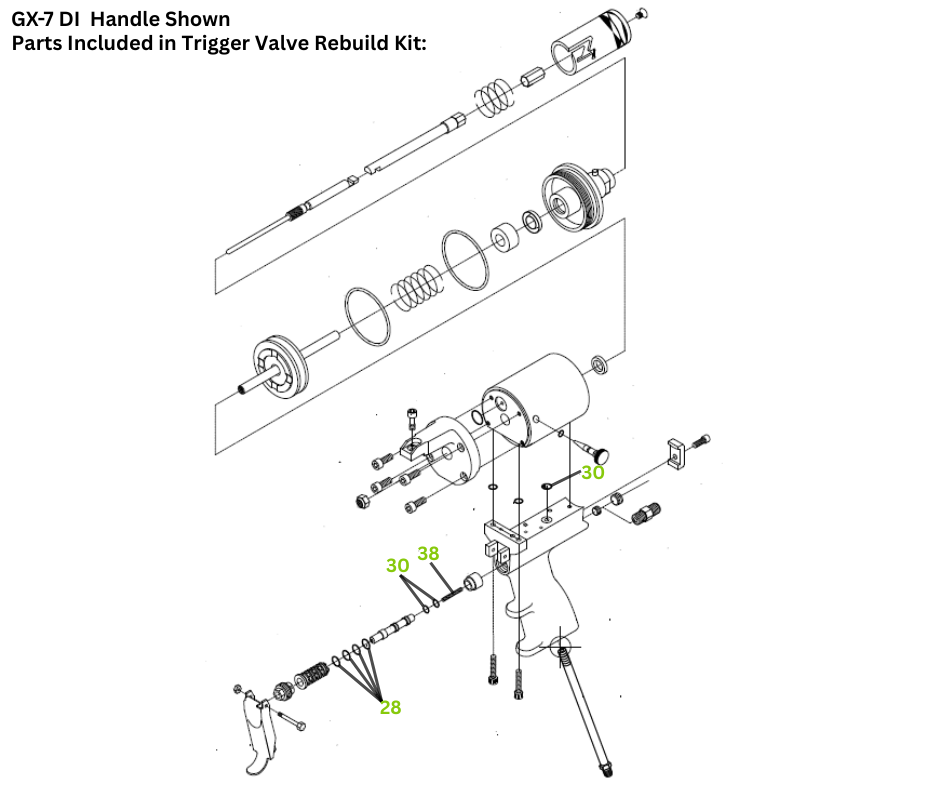 GX-7 DI Handle Shown
Parts Included in Trigger Valve Rebuild Kit:

30

30 38

28