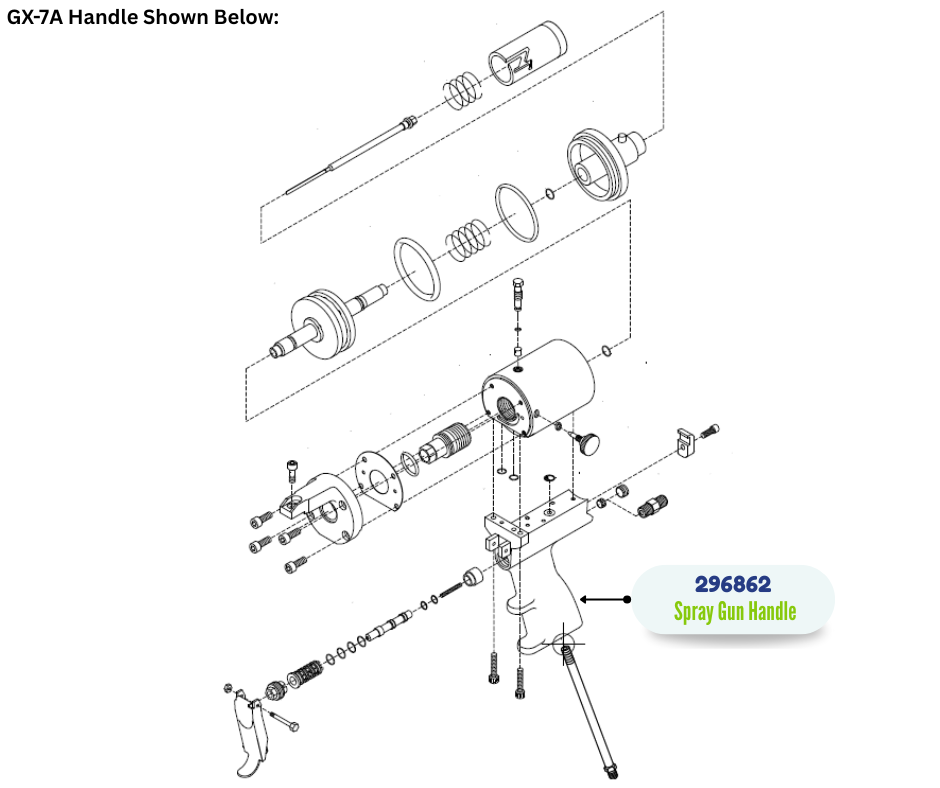 GX-7A Handle Shown Below:

296862
Spray Gun Handle