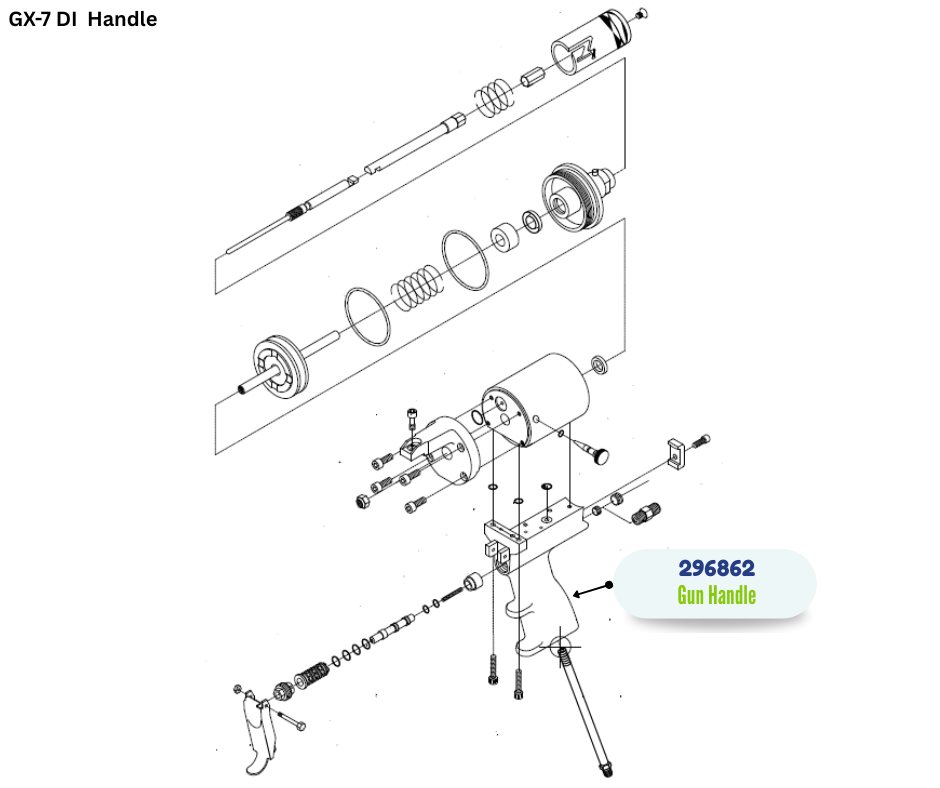 GX-7 DI Handle

296862
Gun Handle