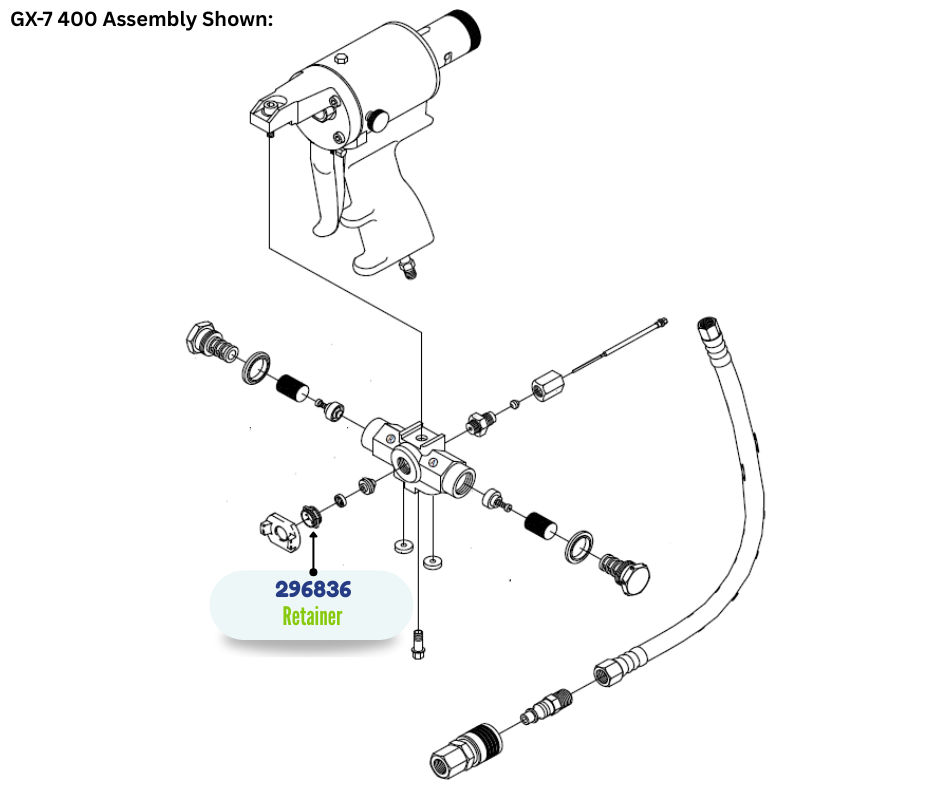 GX-7 400 Assembly Shown:

296836
Retainer