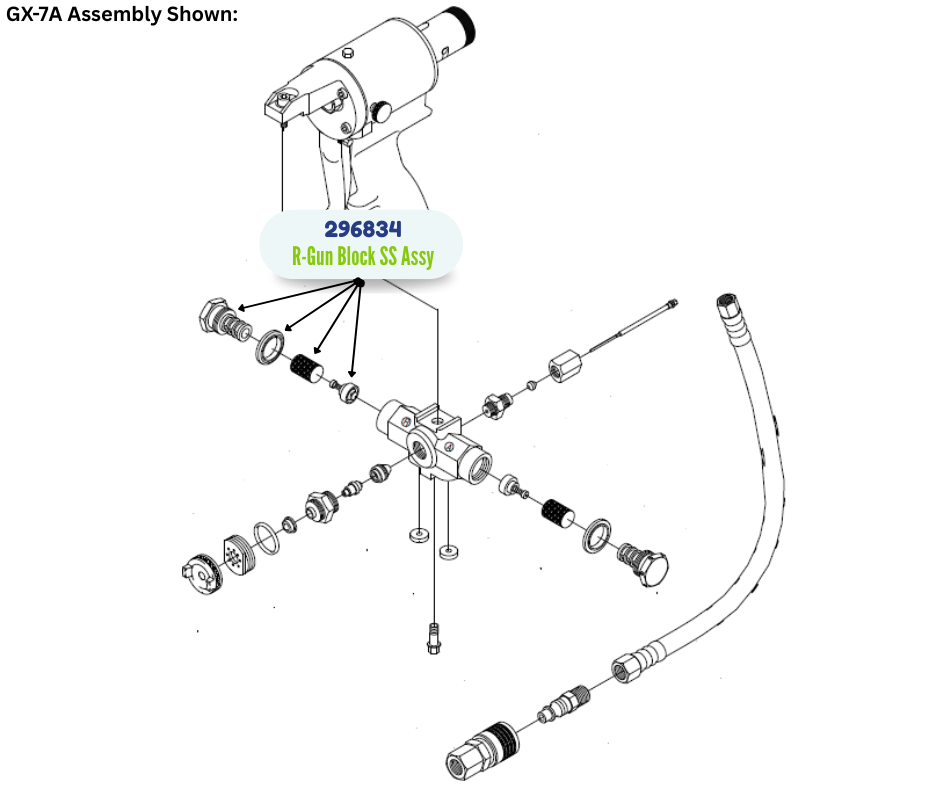 GX-7A Assembly Shown:

296834
R-Gun Block SS Assy