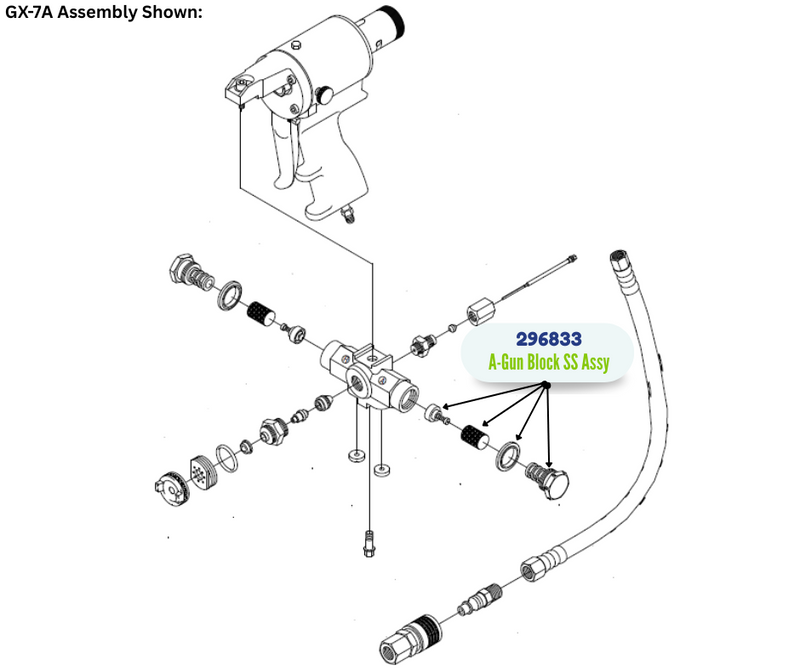 GX-7A Assembly Shown:

296833
A-Gun Block SS Assy