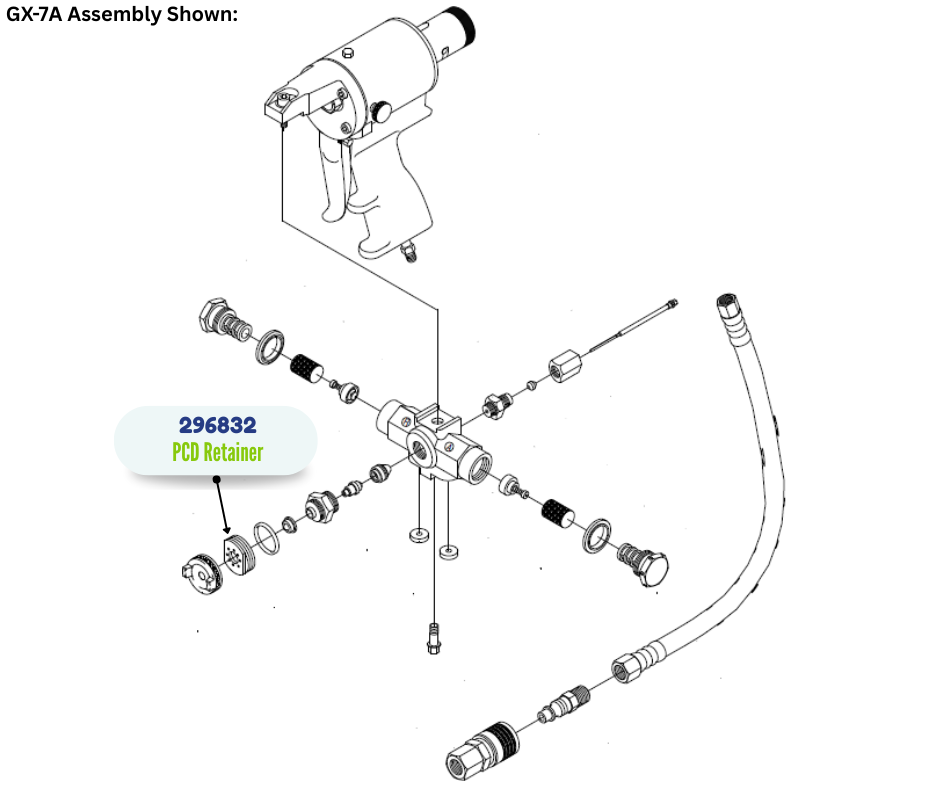 GX-7A Assembly Shown:

296832
PCD Retainer