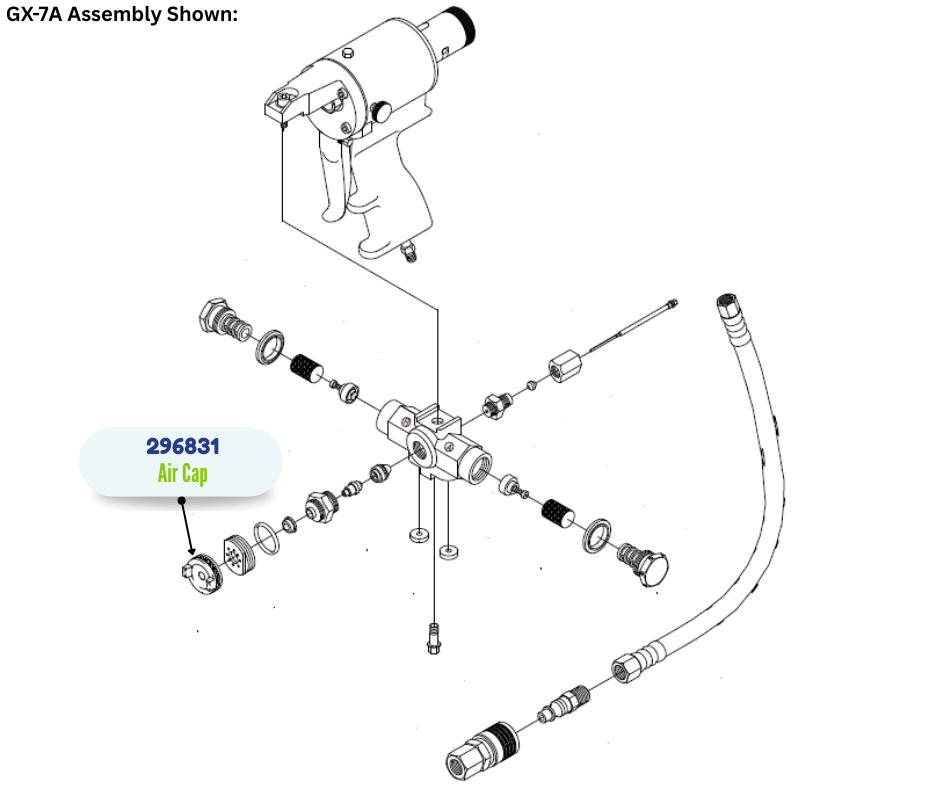 GX-7A Assembly Shown:

296831
Air Cap