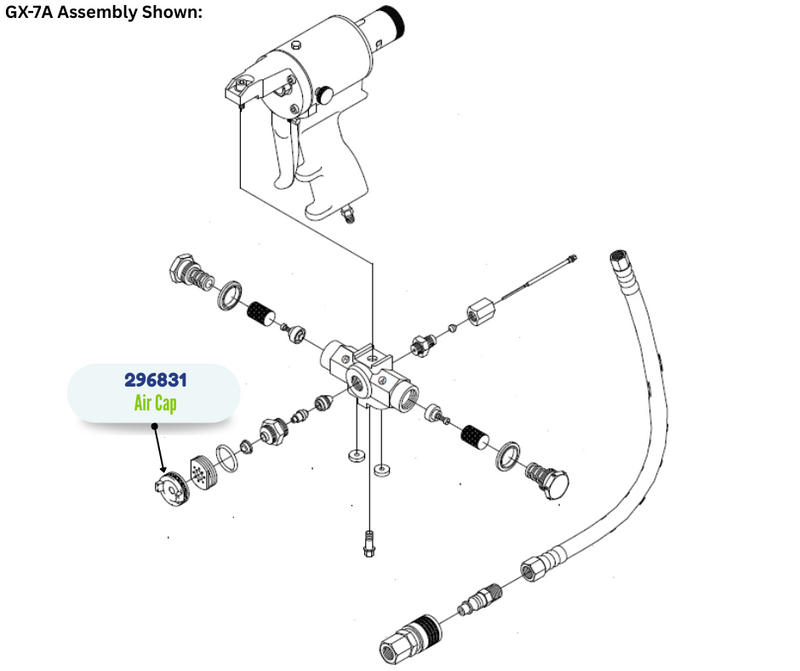 GX-7A Assembly Shown:

296831
Air Cap