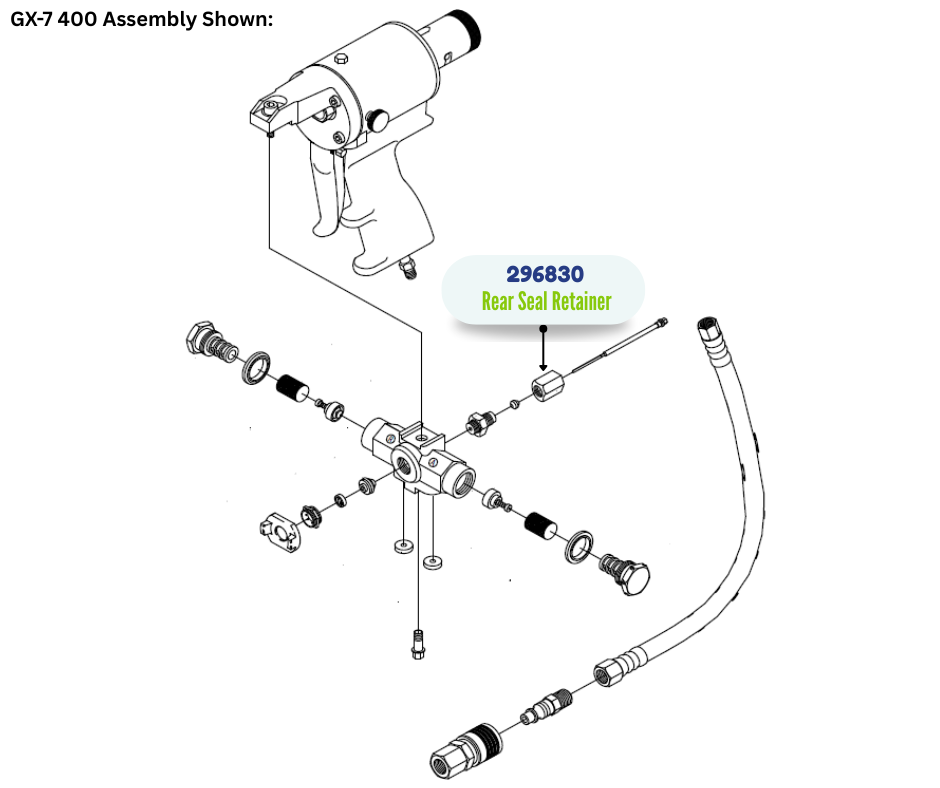 GX-7 400 Assembly Shown:

296830
Rear Seal Retainer