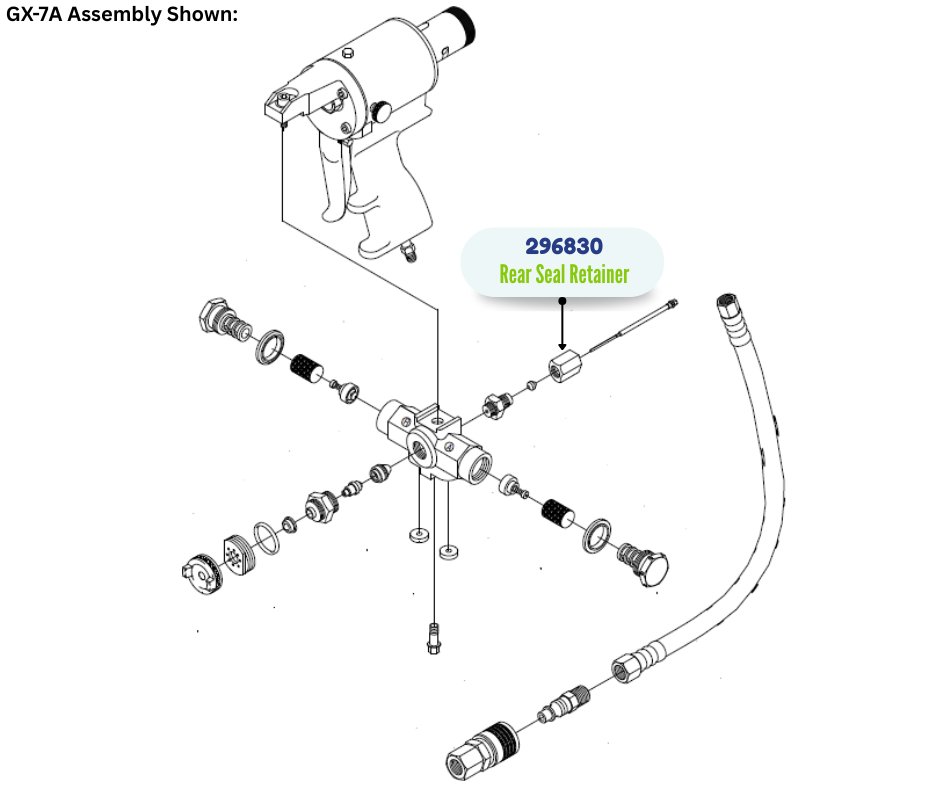 GX-7A Assembly Shown:

296830
Rear Seal Retainer