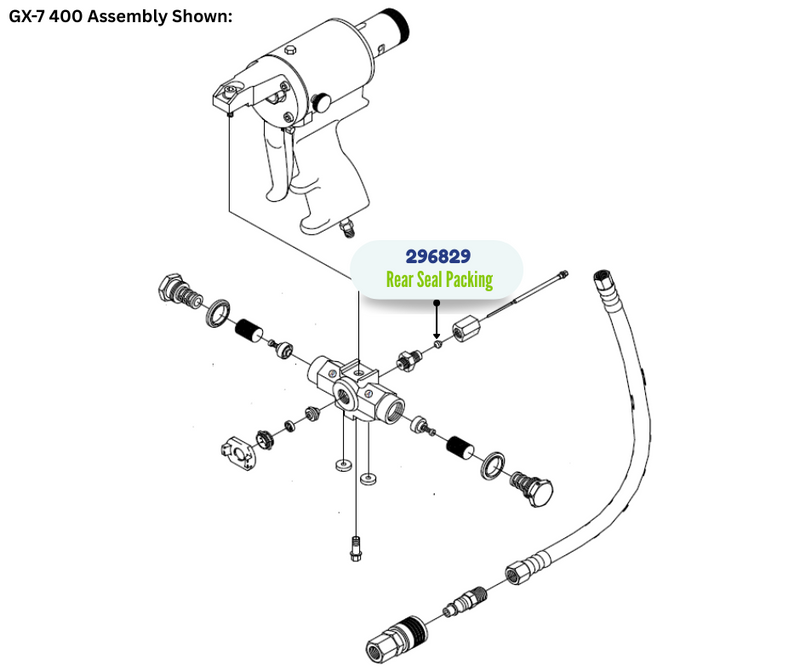 GX-7 400 Assembly Shown:

296829
Rear Seal Packing