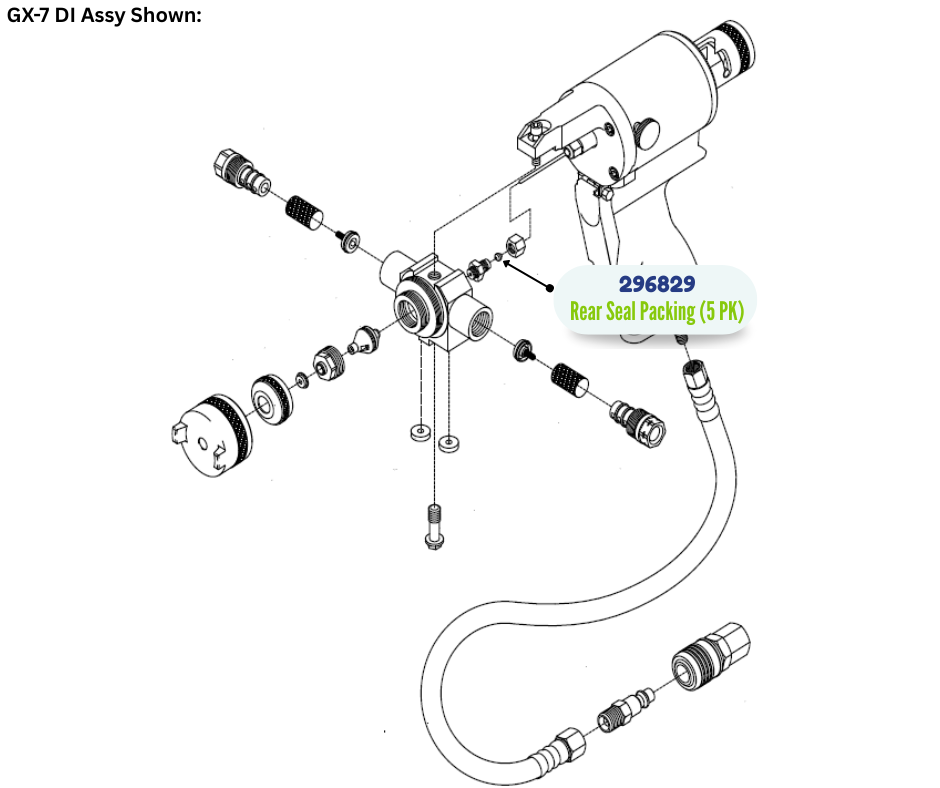 GX-7 DI Assy Shown:

296829
Rear Seal Packing (5 PK)